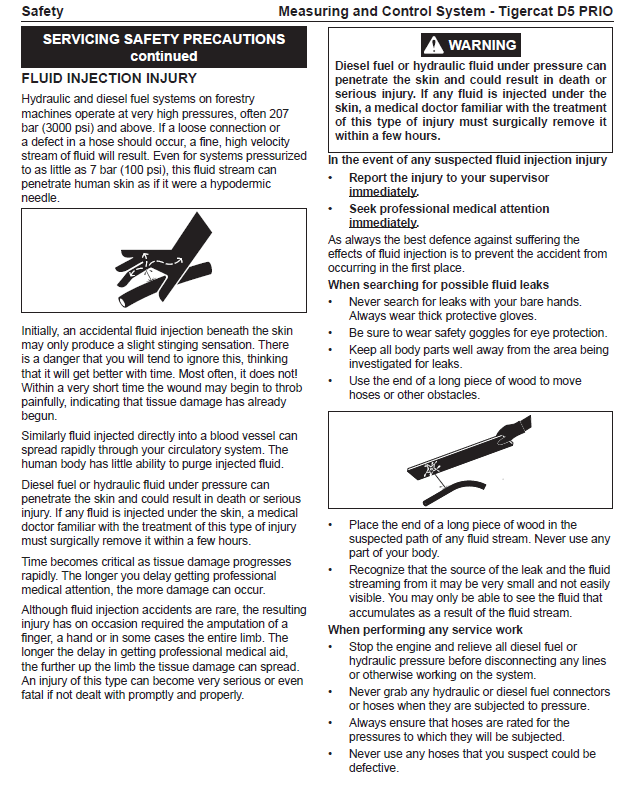 Safety

Measuring and Control System - Tigercat D5 PRIO

SERVICING SAFETY PRECAUTIONS continued

FLUID INJECTION INJURY

Hydraulic and diesel fuel systems on forestry machines operate at very high pressures, often 207 bar (3000 psi) and above. If a loose connection or a defect in a hose should occur, a fine, high velocity stream of fluid will result. Even for systems pressurized to as little as 7 bar (100 psi), this fluid stream can penetrate human skin as if it were a hypodermic needle.

Initially, an accidental fluid injection beneath the skin may only produce a slight stinging sensation. There is a danger that you will tend to ignore this, thinking that it will get better with time. Most often, it does not! Within a very short time the wound may begin to throb painfully, indicating that tissue damage has already begun.

Similarly fluid injected directly into a blood vessel can spread rapidly through your circulatory system. The human body has little ability to purge injected fluid.

Diesel fuel or hydraulic fluid under pressure can penetrate the skin and could result in death or serious injury. If any fluid is injected under the skin, a medical doctor familiar with the treatment of this type of injury must surgically remove it within a few hours.

Time becomes critical as tissue damage progresses rapidly. The longer you delay getting professional medical attention, the more damage can occur.

Although fluid injection accidents are rare, the resulting injury has on occasion required the amputation of a finger, a hand or in some cases the entire limb. The longer the delay in getting professional medical aid, the further up the limb the tissue damage can spread. An injury of this type can become very serious or even fatal if not dealt with promptly and properly.

WARNING

Diesel fuel or hydraulic fluid under pressure can penetrate the skin and could result in death or serious injury. If any fluid is injected under the skin, a medical doctor familiar with the treatment of this type of injury must surgically remove it within a few hours.

In the event of any suspected fluid injection injury

• Report the injury to your supervisor immediately.

• Seek professional medical attention immediately.

As always the best defence against suffering the effects of fluid injection is to prevent the accident from occurring in the first place.

When searching for possible fluid leaks

• Never search for leaks with your bare hands. Always wear thick protective gloves.

• Be sure to wear safety goggles for eye protection.

• Keep all body parts well away from the area being investigated for leaks.

• Use the end of a long piece of wood to move hoses or other obstacles.

• Place the end of a long piece of wood in the suspected path of any fluid stream. Never use any part of your body.

• Recognize that the source of the leak and the fluid streaming from it may be very small and not easily visible. You may only be able to see the fluid that accumulates as a result of the fluid stream.

When performing any service work

• Stop the engine and relieve all diesel fuel or hydraulic pressure before disconnecting any lines or otherwise working on the system.

• Never grab any hydraulic or diesel fuel connectors or hoses when they are subjected to pressure.

• Always ensure that hoses are rated for the pressures to which they will be subjected.

• Never use any hoses that you suspect could be defective.