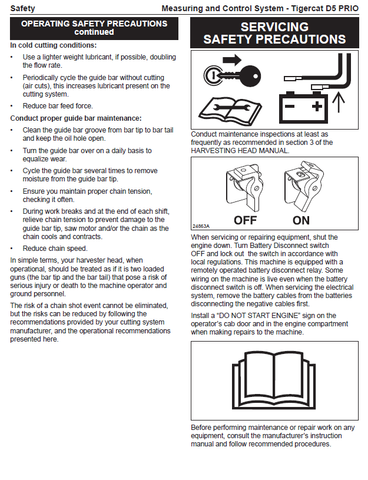 Safety

Measuring and Control System - Tigercat D5 PRIO

OPERATING SAFETY PRECAUTIONS continued

In cold cutting conditions:

• Use a lighter weight lubricant, if possible, doubling the flow rate.

• Periodically cycle the guide bar without cutting (air cuts), this increases lubricant present on the cutting system.

• Reduce bar feed force.

Conduct proper guide bar maintenance:

• Clean the guide bar groove from bar tip to bar tail and keep the oil hole open.

• Turn the guide bar over on a daily basis to equalize wear.

• Cycle the guide bar several times to remove moisture from the guide bar tip.

• Ensure you maintain proper chain tension, checking it often.

• During work breaks and at the end of each shift, relieve chain tension to prevent damage to the guide bar tip, saw motor and/or the chain as the chain cools and contracts.

• Reduce chain speed.

In simple terms, your harvester head, when operational, should be treated as if it is two loaded guns (the bar tip and the bar tail) that pose a risk of serious injury or death to the machine operator and ground personnel.

The risk of a chain shot event cannot be eliminated, but the risks can be reduced by following the recommendations provided by your cutting system manufacturer, and the operational recommendations presented here.

SERVICING SAFETY PRECAUTIONS

Conduct maintenance inspections at least as frequently as recommended in section 3 of the HARVESTING HEAD MANUAL.

24863A

OFF

ON

When servicing or repairing equipment, shut the engine down. Turn Battery Disconnect switch OFF and lock out the switch in accordance with local regulations. This machine is equipped with a remotely operated battery disconnect relay. Some wiring on the machine is live even when the battery disconnect switch is off. When servicing the electrical system, remove the battery cables from the batteries disconnecting the negative cables first.

Install a "DO NOT START ENGINE" sign on the operator's cab door and in the engine compartment when making repairs to the machine.

Before performing maintenance or repair work on any equipment, consult the manufacturer's instruction manual and follow recommended procedures.