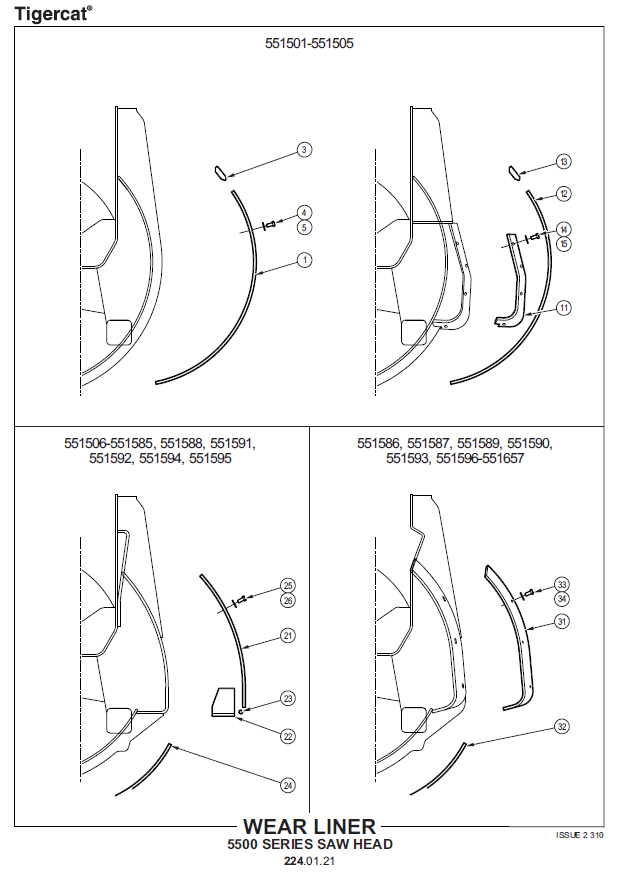 Tigercat®

551501-551505

3
4
5
1

13
12
14
15
11

551506-551585, 551588, 551591, 551592, 551594, 551595

25
26
21
23
22
24

551586, 551587, 551589, 551590, 551593, 551596-551657

33
34
31
32

WEAR LINER
5500 SERIES SAW HEAD
224.01.21

ISSUE 2 310