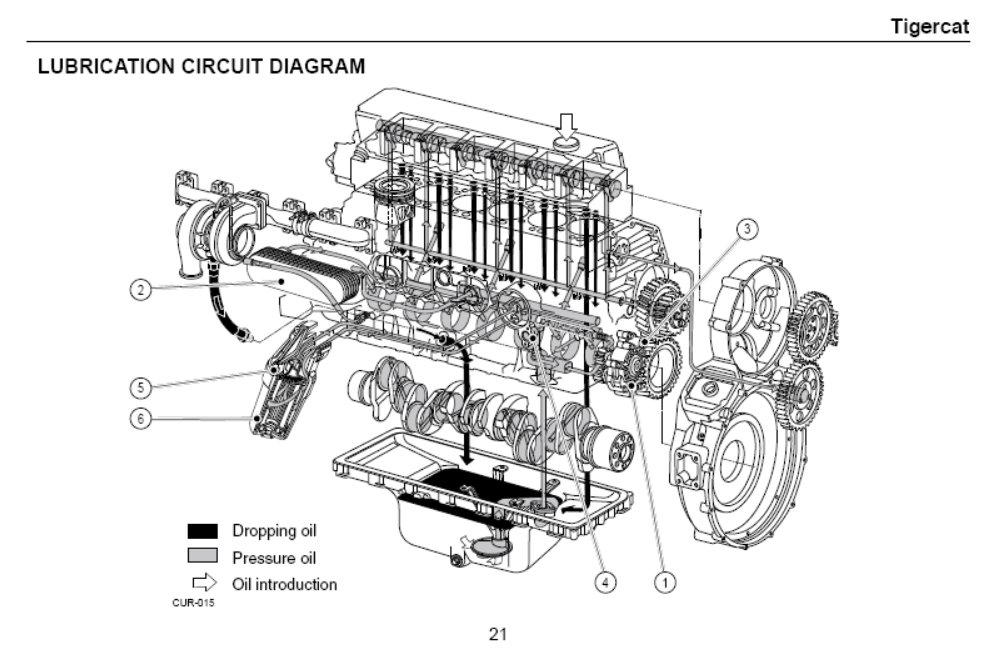 Tigercat

LUBRICATION CIRCUIT DIAGRAM

3
2
5
6
4
1

Dropping oil
Pressure oil
Oil introduction
CUR-015

21