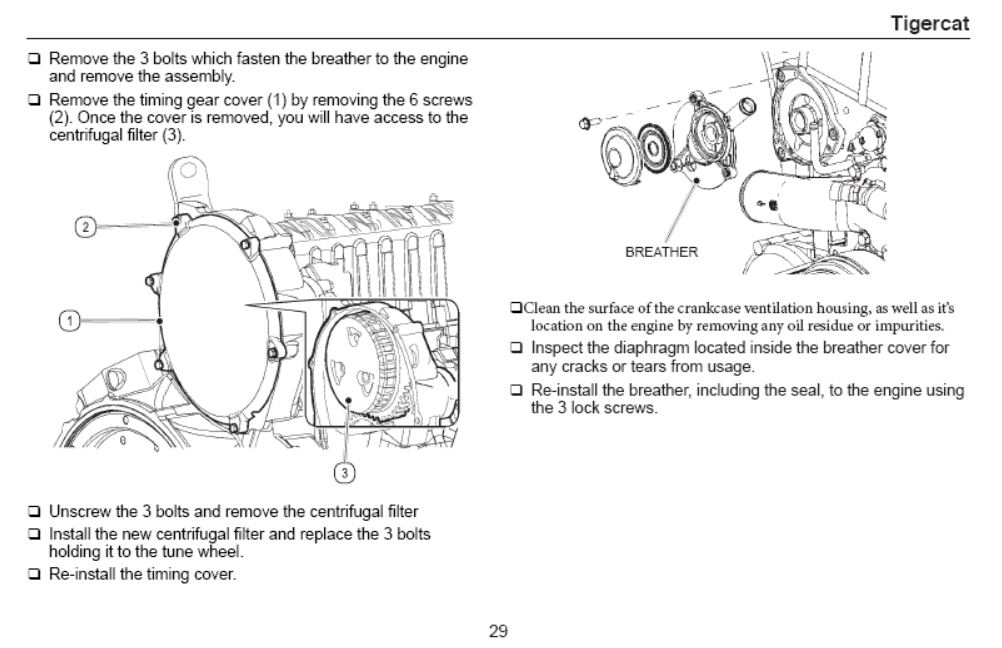 Tigercat

❑ Remove the 3 bolts which fasten the breather to the engine and remove the assembly.

❑ Remove the timing gear cover (1) by removing the 6 screws (2). Once the cover is removed, you will have access to the centrifugal filter (3).

2

1

3

❑ Unscrew the 3 bolts and remove the centrifugal filter

❑ Install the new centrifugal filter and replace the 3 bolts holding it to the tune wheel.

❑ Re-install the timing cover.

BREATHER

❑Clean the surface of the crankcase ventilation housing, as well as it's location on the engine by removing any oil residue or impurities.

❑ Inspect the diaphragm located inside the breather cover for any cracks or tears from usage.

❑ Re-install the breather, including the seal, to the engine using the 3 lock screws.

29