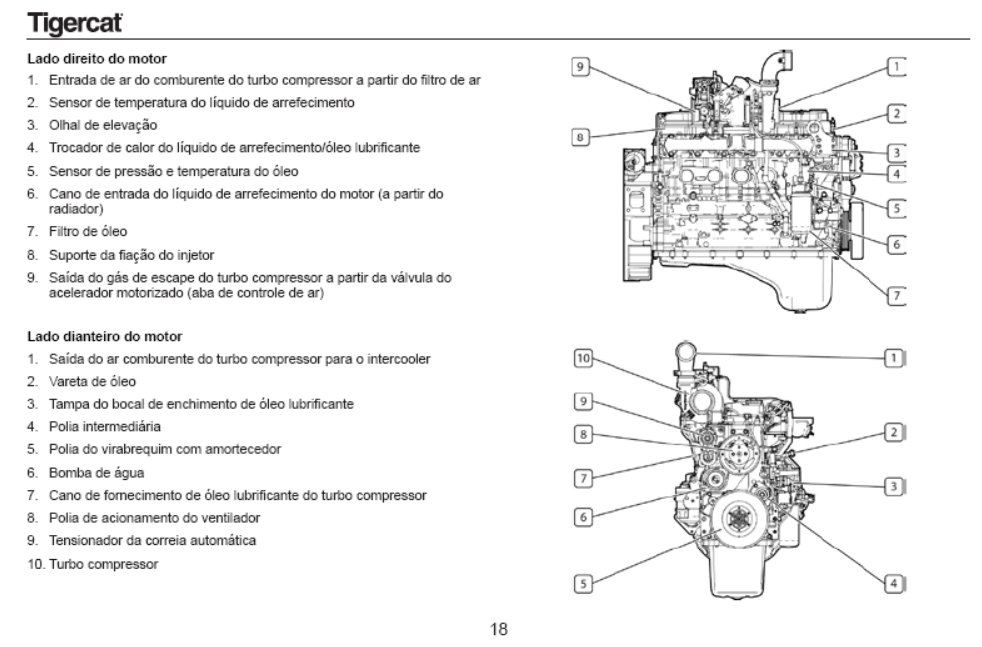 Tigercat

Lado direito do motor

1. Entrada de ar do comburente do turbo compressor a partir do filtro de ar
2. Sensor de temperatura do líquido de arrefecimento
3. Olhal de elevação
4. Trocador de calor do líquido de arrefecimento/óleo lubrificante
5. Sensor de pressão e temperatura do óleo
6. Cano de entrada do líquido de arrefecimento do motor (a partir do radiador)
7. Filtro de óleo
8. Suporte da fiação do injetor
9. Saída do gás de escape do turbo compressor a partir da válvula do acelerador motorizado (aba de controle de ar)

9
8
1
2
3
4
5
6
7

Lado dianteiro do motor

1. Saída do ar comburente do turbo compressor para o intercooler
2. Vareta de óleo
3. Tampa do bocal de enchimento de óleo lubrificante
4. Polia intermediária
5. Polia do virabrequim com amortecedor
6. Bomba de água
7. Cano de fornecimento de óleo lubrificante do turbo compressor
8. Polia de acionamento do ventilador
9. Tensionador da correia automática
10. Turbo compressor

10
9
8
7
6
5
1
2
3
4

18