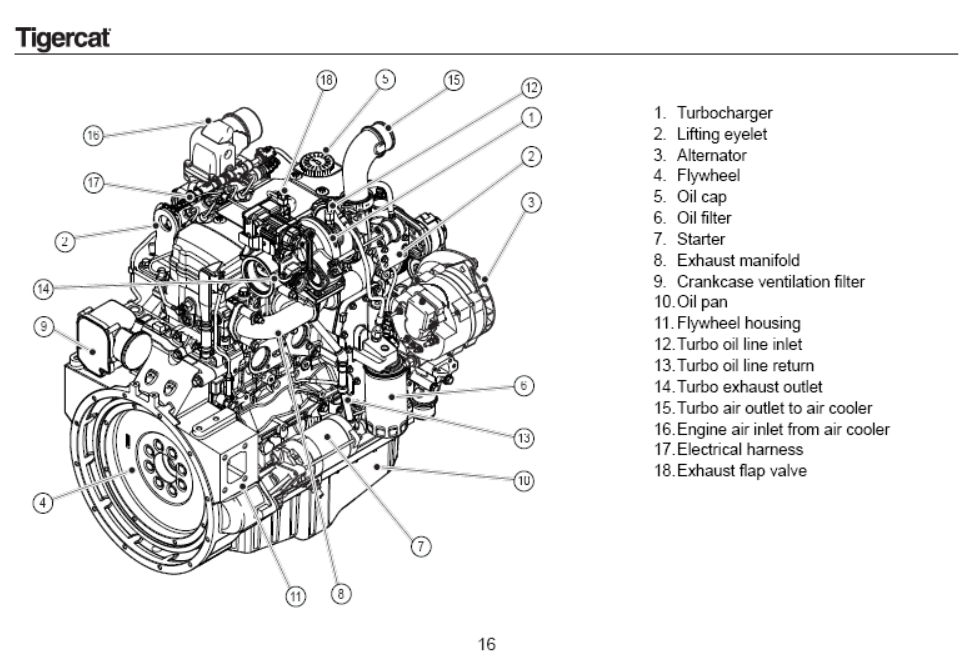 Tigercat

18 5 15 12 1 2 3 16 17 2 14 9 6 13 10 4 7 11 8

1. Turbocharger
2. Lifting eyelet
3. Alternator
4. Flywheel
5. Oil cap
6. Oil filter
7. Starter
8. Exhaust manifold
9. Crankcase ventilation filter
10. Oil pan
11. Flywheel housing
12. Turbo oil line inlet
13. Turbo oil line return
14. Turbo exhaust outlet
15. Turbo air outlet to air cooler
16. Engine air inlet from air cooler
17. Electrical harness
18. Exhaust flap valve

16