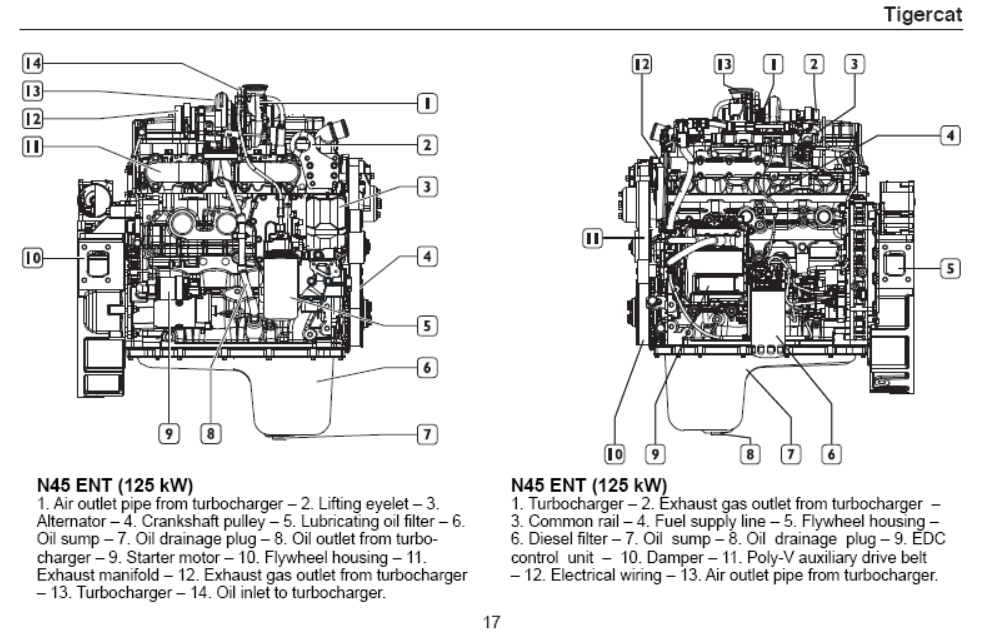 Tigercat

14
13
12
11
10
1
2
3
4
5
6
7
9
8

N45 ENT (125 kW)
1. Air outlet pipe from turbocharger – 2. Lifting eyelet – 3. Alternator – 4. Crankshaft pulley – 5. Lubricating oil filter – 6. Oil sump – 7. Oil drainage plug – 8. Oil outlet from turbocharger – 9. Starter motor – 10. Flywheel housing – 11. Exhaust manifold – 12. Exhaust gas outlet from turbocharger – 13. Turbocharger – 14. Oil inlet to turbocharger.

12
13
1
2
3
4
11
5
10
9
8
7
6

N45 ENT (125 kW)
1. Turbocharger – 2. Exhaust gas outlet from turbocharger – 3. Common rail – 4. Fuel supply line – 5. Flywheel housing – 6. Diesel filter – 7. Oil sump – 8. Oil drainage plug – 9. EDC control unit – 10. Damper – 11. Poly-V auxiliary drive belt – 12. Electrical wiring – 13. Air outlet pipe from turbocharger.

17