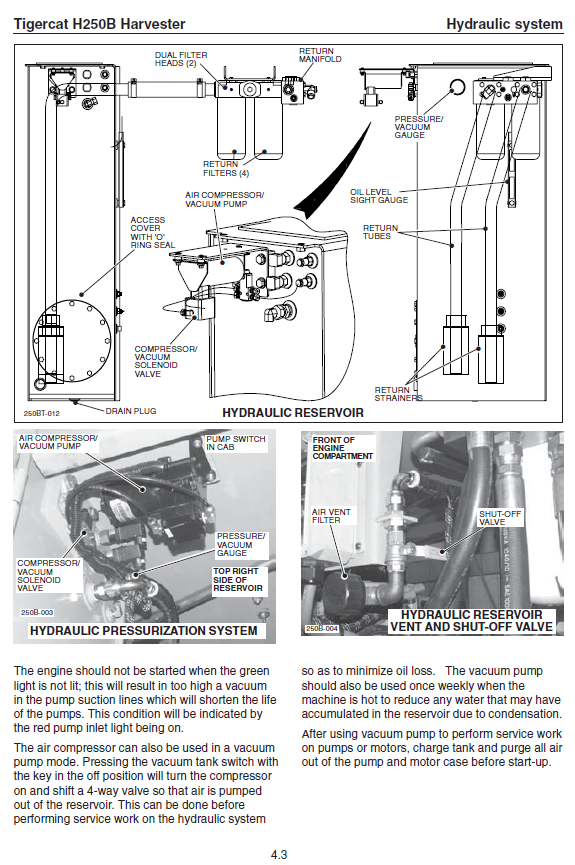 Tigercat H250B Harvester

Hydraulic system

DUAL FILTER HEADS (2)

RETURN MANIFOLD

PRESSURE/ VACUUM GAUGE

RETURN FILTERS (4)

AIR COMPRESSOR/ VACUUM PUMP

OIL LEVEL SIGHT GAUGE

ACCESS COVER WITH 'O' RING SEAL

RETURN TUBES

COMPRESSOR/ VACUUM SOLENOID VALVE

RETURN STRAINERS

250BT-012

DRAIN PLUG

HYDRAULIC RESERVOIR

AIR COMPRESSOR/ VACUUM PUMP

PUMP SWITCH IN CAB

PRESSURE/ VACUUM GAUGE

COMPRESSOR/ VACUUM SOLENOID VALVE

TOP RIGHT SIDE OF RESERVOIR

250B-003

HYDRAULIC PRESSURIZATION SYSTEM

FRONT OF ENGINE COMPARTMENT

AIR VENT FILTER

SHUT-OFF VALVE

250B-004

HYDRAULIC RESERVOIR VENT AND SHUT-OFF VALVE

The engine should not be started when the green light is not lit; this will result in too high a vacuum in the pump suction lines which will shorten the life of the pumps. This condition will be indicated by the red pump inlet light being on.

The air compressor can also be used in a vacuum pump mode. Pressing the vacuum tank switch with the key in the off position will turn the compressor on and shift a 4-way valve so that air is pumped out of the reservoir. This can be done before performing service work on the hydraulic system so as to minimize oil loss. The vacuum pump should also be used once weekly when the machine is hot to reduce any water that may have accumulated in the reservoir due to condensation.

After using vacuum pump to perform service work on pumps or motors, charge tank and purge all air out of the pump and motor case before start-up.

4.3