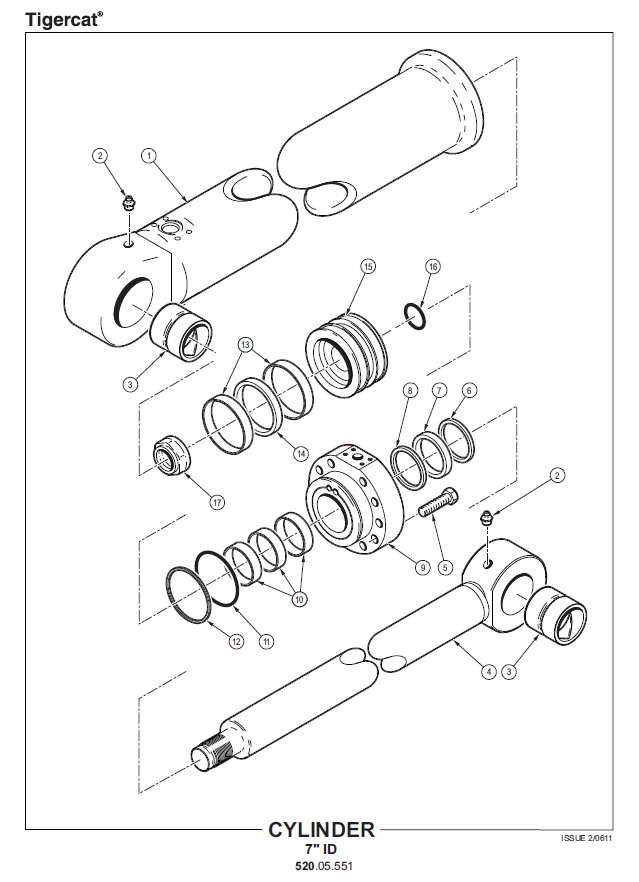 Tigercat®

2
1
15
16
3
13
14
8
7
6
17
2
9
5
10
12
11
4
3

CYLINDER
7" ID
520.05.551

ISSUE 2/0611