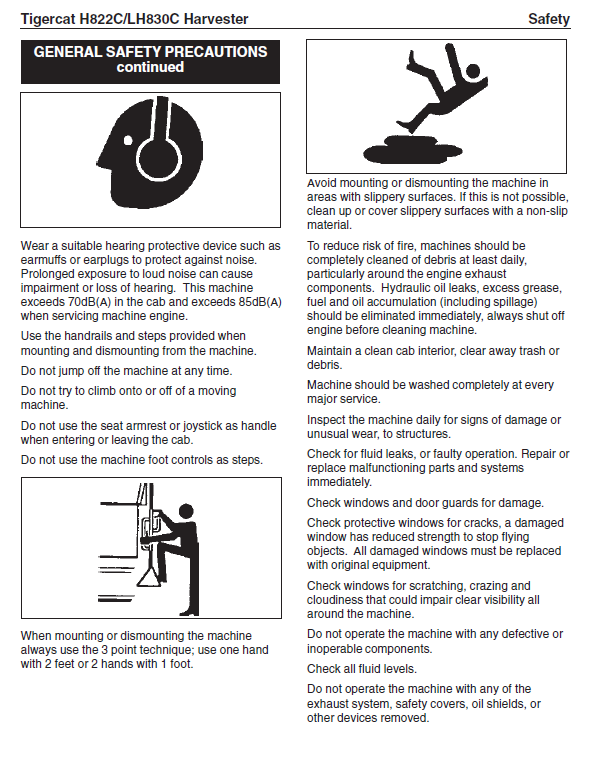 Tigercat H822C/LH830C Harvester

Safety

GENERAL SAFETY PRECAUTIONS continued

Wear a suitable hearing protective device such as earmuffs or earplugs to protect against noise. Prolonged exposure to loud noise can cause impairment or loss of hearing. This machine exceeds 70dB(A) in the cab and exceeds 85dB(A) when servicing machine engine.

Use the handrails and steps provided when mounting and dismounting from the machine.

Do not jump off the machine at any time.

Do not try to climb onto or off of a moving machine.

Do not use the seat armrest or joystick as handle when entering or leaving the cab.

Do not use the machine foot controls as steps.

When mounting or dismounting the machine always use the 3 point technique; use one hand with 2 feet or 2 hands with 1 foot.

Avoid mounting or dismounting the machine in areas with slippery surfaces. If this is not possible, clean up or cover slippery surfaces with a non-slip material.

To reduce risk of fire, machines should be completely cleaned of debris at least daily, particularly around the engine exhaust components. Hydraulic oil leaks, excess grease, fuel and oil accumulation (including spillage) should be eliminated immediately, always shut off engine before cleaning machine.

Maintain a clean cab interior, clear away trash or debris.

Machine should be washed completely at every major service.

Inspect the machine daily for signs of damage or unusual wear, to structures.

Check for fluid leaks, or faulty operation. Repair or replace malfunctioning parts and systems immediately.

Check windows and door guards for damage.

Check protective windows for cracks, a damaged window has reduced strength to stop flying objects. All damaged windows must be replaced with original equipment.

Check windows for scratching, crazing and cloudiness that could impair clear visibility all around the machine.

Do not operate the machine with any defective or inoperable components.

Check all fluid levels.

Do not operate the machine with any of the exhaust system, safety covers, oil shields, or other devices removed.