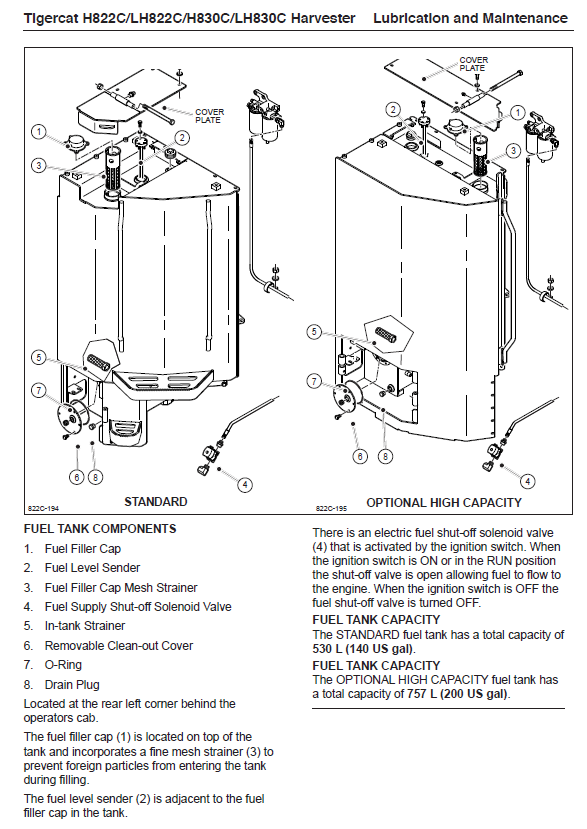 Tigercat H822C/LH822C/H830C/LH830C Harvester Lubrication and Maintenance

COVER PLATE
1
2
3
5
7
6
8
4
822C-194
STANDARD

COVER PLATE
2
1
3
5
7
6
8
4
822C-195
OPTIONAL HIGH CAPACITY

FUEL TANK COMPONENTS

1. Fuel Filler Cap
2. Fuel Level Sender
3. Fuel Filler Cap Mesh Strainer
4. Fuel Supply Shut-off Solenoid Valve
5. In-tank Strainer
6. Removable Clean-out Cover
7. O-Ring
8. Drain Plug

Located at the rear left corner behind the operators cab.

The fuel filler cap (1) is located on top of the tank and incorporates a fine mesh strainer (3) to prevent foreign particles from entering the tank during filling.

The fuel level sender (2) is adjacent to the fuel filler cap in the tank.

There is an electric fuel shut-off solenoid valve (4) that is activated by the ignition switch. When the ignition switch is ON or in the RUN position the shut-off valve is open allowing fuel to flow to the engine. When the ignition switch is OFF the fuel shut-off valve is turned OFF.

FUEL TANK CAPACITY
The STANDARD fuel tank has a total capacity of 530 L (140 US gal).

FUEL TANK CAPACITY
The OPTIONAL HIGH CAPACITY fuel tank has a total capacity of 757 L (200 US gal).