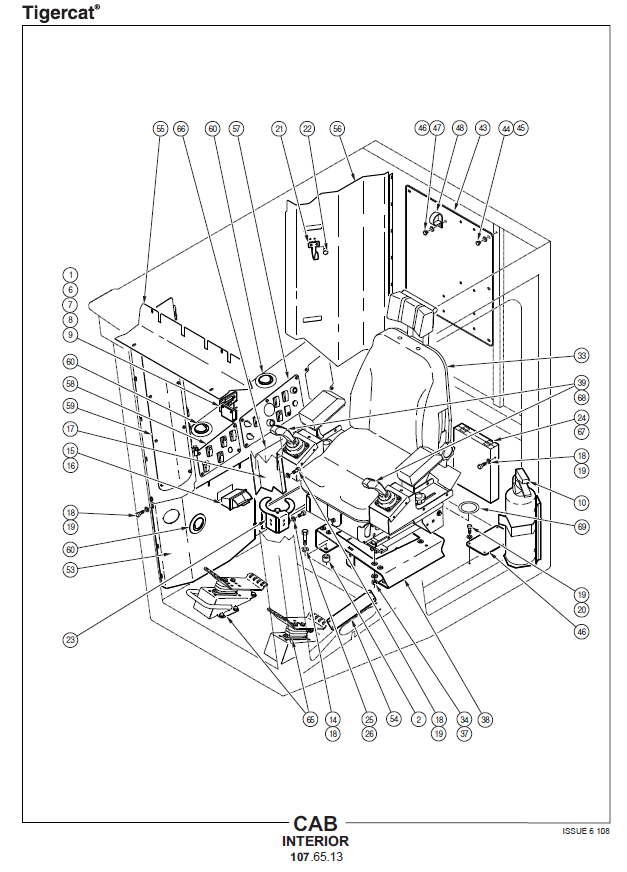 Tigercat®

55 66 60 57 21 22 56 46 47 48 43 44 45

1
6
7
8
9
60
58
59
17
15
16
18
19
60
53
23

33
39
68
24
67
18
19
10
69
19
20
46

65 14 18 25 26 54 2 18 19 34 37 38

CAB
INTERIOR
107.65.13

ISSUE 6 108