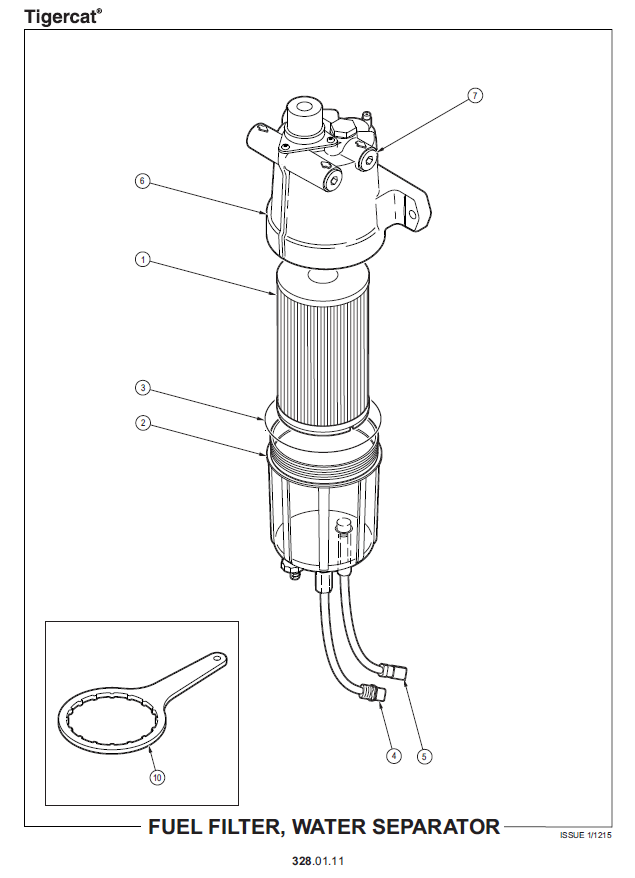 Tigercat®

7

6

1

3

2

10

4

5

FUEL FILTER, WATER SEPARATOR

ISSUE 1/1215

328.01.11