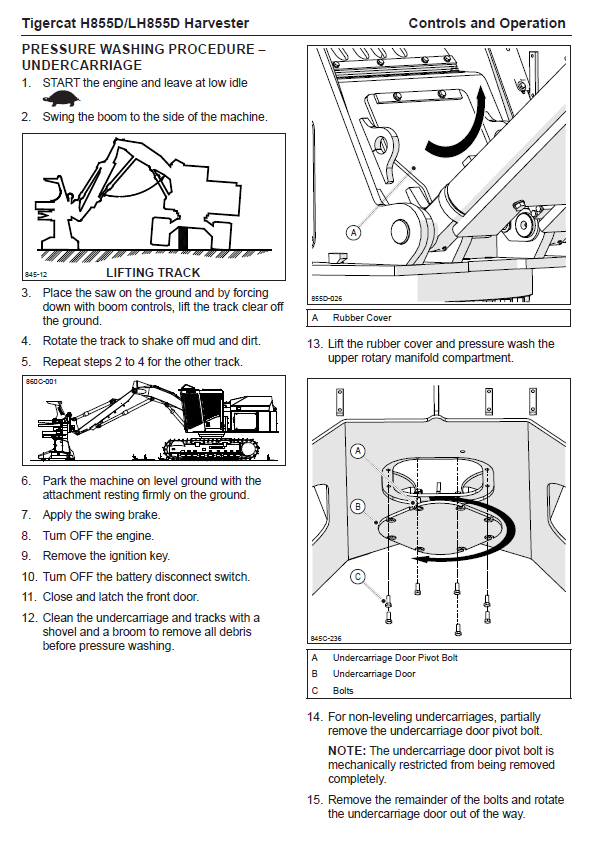 Tigercat H855D/LH855D Harvester

Controls and Operation

PRESSURE WASHING PROCEDURE – UNDERCARRIAGE

1. START the engine and leave at low idle

2. Swing the boom to the side of the machine.

845-12

LIFTING TRACK

3. Place the saw on the ground and by forcing down with boom controls, lift the track clear off the ground.

4. Rotate the track to shake off mud and dirt.

5. Repeat steps 2 to 4 for the other track.

860C-001

6. Park the machine on level ground with the attachment resting firmly on the ground.

7. Apply the swing brake.

8. Turn OFF the engine.

9. Remove the ignition key.

10. Turn OFF the battery disconnect switch.

11. Close and latch the front door.

12. Clean the undercarriage and tracks with a shovel and a broom to remove all debris before pressure washing.

A

855D-026

| A | Rubber Cover |
|---|---|

13. Lift the rubber cover and pressure wash the upper rotary manifold compartment.

A

B

C

845C-236

| A | Undercarriage Door Pivot Bolt |
|---|---|
| B | Undercarriage Door |
| C | Bolts |

14. For non-leveling undercarriages, partially remove the undercarriage door pivot bolt.

NOTE: The undercarriage door pivot bolt is mechanically restricted from being removed completely.

15. Remove the remainder of the bolts and rotate the undercarriage door out of the way.