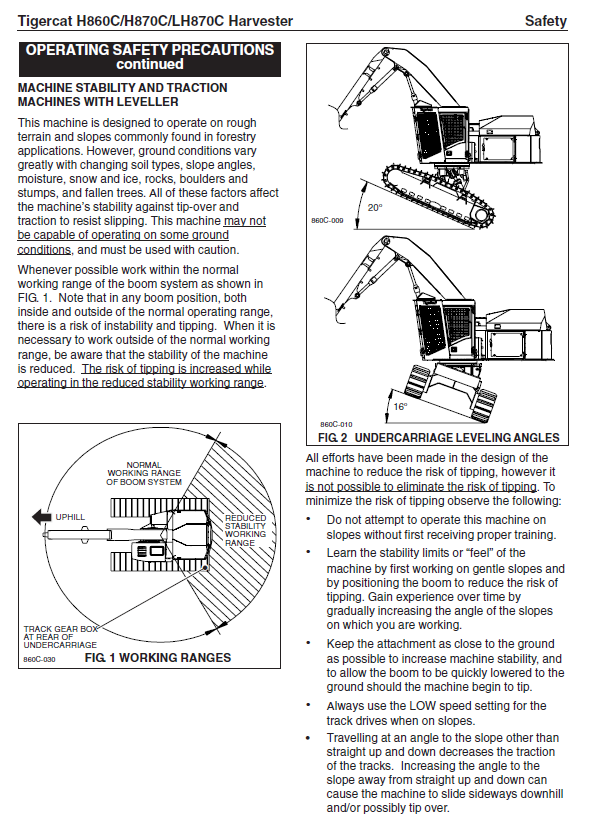 Tigercat H860C/H870C/LH870C Harvester

Safety

OPERATING SAFETY PRECAUTIONS continued

MACHINE STABILITY AND TRACTION MACHINES WITH LEVELLER

This machine is designed to operate on rough terrain and slopes commonly found in forestry applications. However, ground conditions vary greatly with changing soil types, slope angles, moisture, snow and ice, rocks, boulders and stumps, and fallen trees. All of these factors affect the machine's stability against tip-over and traction to resist slipping. This machine may not be capable of operating on some ground conditions, and must be used with caution.

Whenever possible work within the normal working range of the boom system as shown in FIG. 1. Note that in any boom position, both inside and outside of the normal operating range, there is a risk of instability and tipping. When it is necessary to work outside of the normal working range, be aware that the stability of the machine is reduced. The risk of tipping is increased while operating in the reduced stability working range.

NORMAL WORKING RANGE OF BOOM SYSTEM

UPHILL

REDUCED STABILITY WORKING RANGE

TRACK GEAR BOX AT REAR OF UNDERCARRIAGE

860C-030

FIG. 1 WORKING RANGES

20°

860C-009

16°

860C-010

FIG. 2 UNDERCARRIAGE LEVELING ANGLES

All efforts have been made in the design of the machine to reduce the risk of tipping, however it is not possible to eliminate the risk of tipping. To minimize the risk of tipping observe the following:

• Do not attempt to operate this machine on slopes without first receiving proper training.

• Learn the stability limits or "feel" of the machine by first working on gentle slopes and by positioning the boom to reduce the risk of tipping. Gain experience over time by gradually increasing the angle of the slopes on which you are working.

• Keep the attachment as close to the ground as possible to increase machine stability, and to allow the boom to be quickly lowered to the ground should the machine begin to tip.

• Always use the LOW speed setting for the track drives when on slopes.

• Travelling at an angle to the slope other than straight up and down decreases the traction of the tracks. Increasing the angle to the slope away from straight up and down can cause the machine to slide sideways downhill and/or possibly tip over.