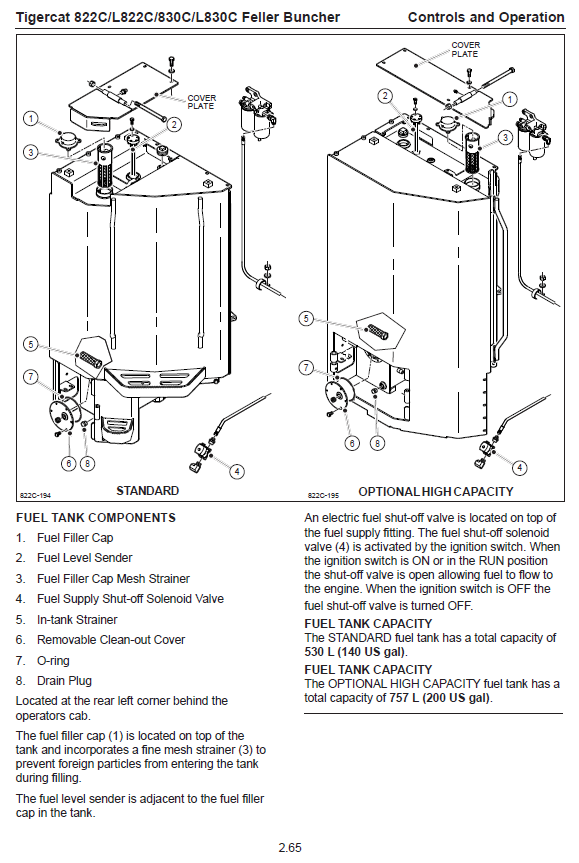 Tigercat 822C/L822C/830C/L830C Feller Buncher

Controls and Operation

COVER PLATE
1
2
3
5
7
6
8
4
822C-194
STANDARD

COVER PLATE
2
1
3
5
7
6
8
4
822C-195
OPTIONAL HIGH CAPACITY

FUEL TANK COMPONENTS

1. Fuel Filler Cap
2. Fuel Level Sender
3. Fuel Filler Cap Mesh Strainer
4. Fuel Supply Shut-off Solenoid Valve
5. In-tank Strainer
6. Removable Clean-out Cover
7. O-ring
8. Drain Plug

Located at the rear left corner behind the operators cab.

The fuel filler cap (1) is located on top of the tank and incorporates a fine mesh strainer (3) to prevent foreign particles from entering the tank during filling.

The fuel level sender is adjacent to the fuel filler cap in the tank.

An electric fuel shut-off valve is located on top of the fuel supply fitting. The fuel shut-off solenoid valve (4) is activated by the ignition switch. When the ignition switch is ON or in the RUN position the shut-off valve is open allowing fuel to flow to the engine. When the ignition switch is OFF the fuel shut-off valve is turned OFF.

FUEL TANK CAPACITY
The STANDARD fuel tank has a total capacity of 530 L (140 US gal).

FUEL TANK CAPACITY
The OPTIONAL HIGH CAPACITY fuel tank has a total capacity of 757 L (200 US gal).

2.65