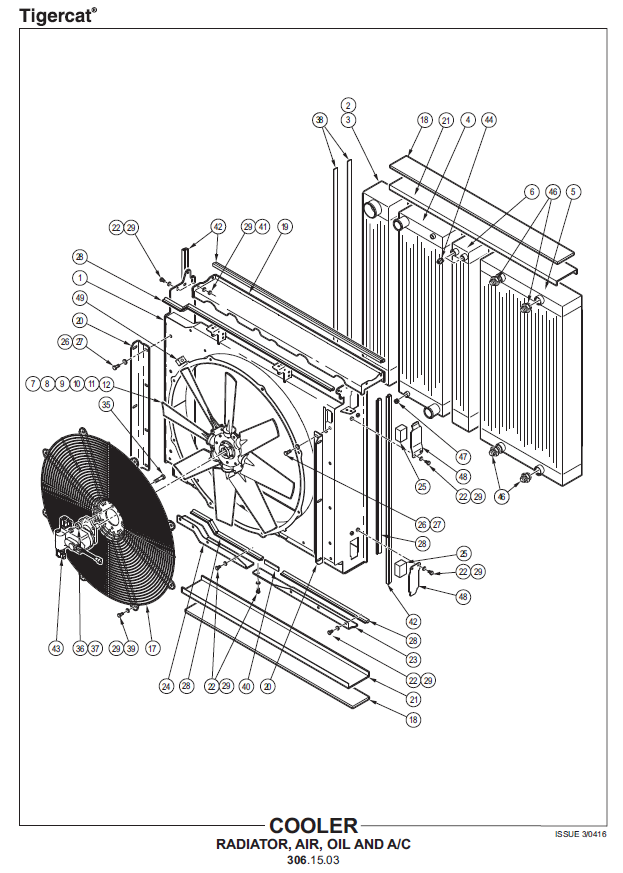 Tigercat®

2
3
38
18
21
4
44
6
46
5
22 29
42
29 41
19
28
1
49
20
26 27
7 8 9 10 11 12
35
47
48
25
22 29
46
26 27
28
25
22 29
48
42
28
23
22 29
21
18
43
36 37
29 39
17
24
28
22 29
40
20

COOLER
RADIATOR, AIR, OIL AND A/C
306.15.03

ISSUE 3/0416