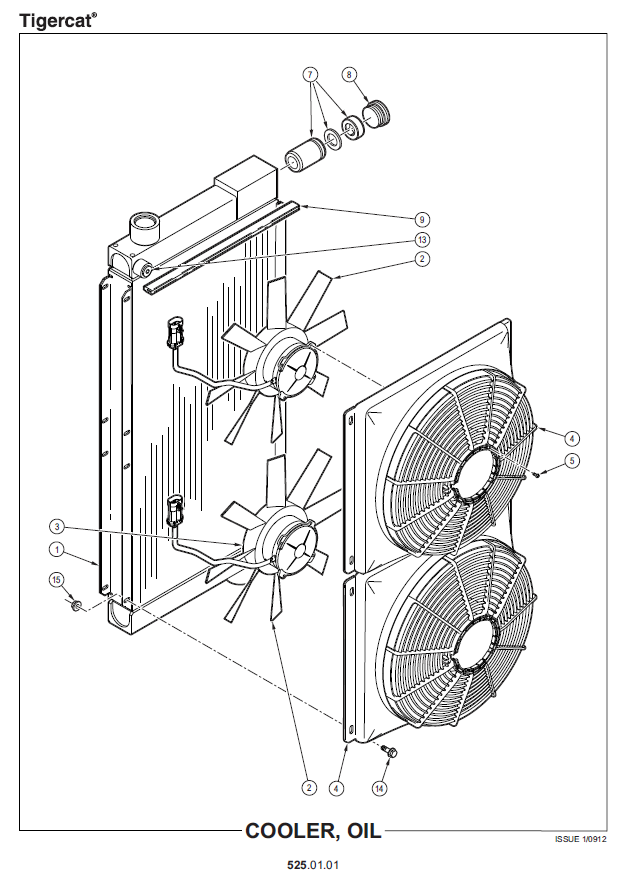 Tigercat®

7
8
9
13
2
4
5
3
1
15
2
4
14

COOLER, OIL

ISSUE 1/0912

525.01.01