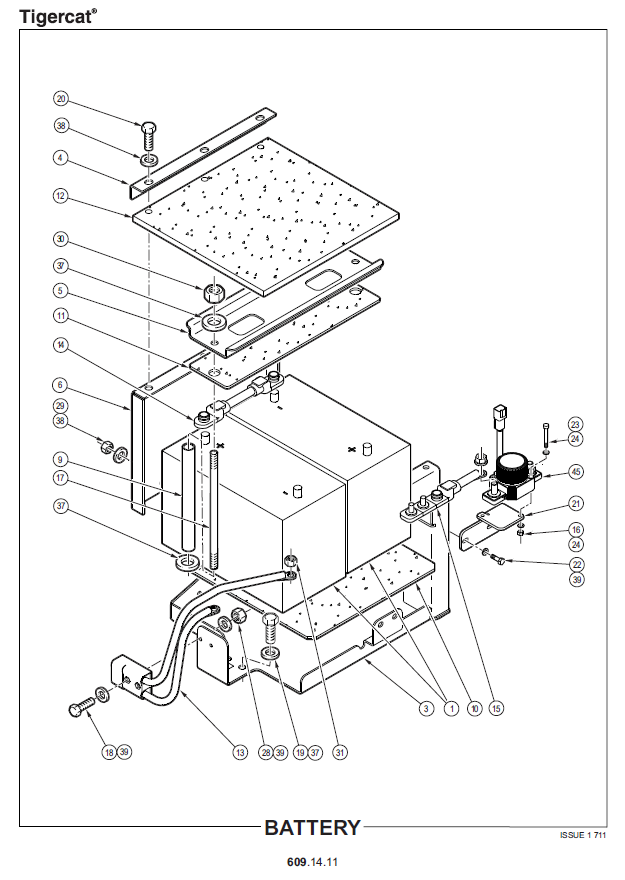 Tigercat®

20
38
4
12
30
37
5
11
14
6
29
38
9
17
37
23
24
45
21
16
24
22
39
3
1
10
15
18 39
13
28 39
19 37
31

BATTERY

ISSUE 1 711

609.14.11