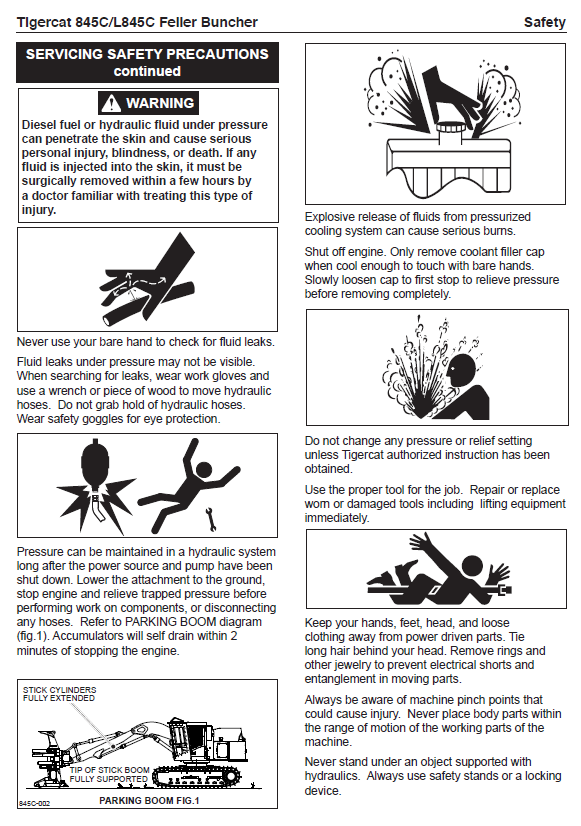 Tigercat 845C/L845C Feller Buncher

Safety

SERVICING SAFETY PRECAUTIONS continued

WARNING

Diesel fuel or hydraulic fluid under pressure can penetrate the skin and cause serious personal injury, blindness, or death. If any fluid is injected into the skin, it must be surgically removed within a few hours by a doctor familiar with treating this type of injury.

Never use your bare hand to check for fluid leaks.

Fluid leaks under pressure may not be visible. When searching for leaks, wear work gloves and use a wrench or piece of wood to move hydraulic hoses. Do not grab hold of hydraulic hoses. Wear safety goggles for eye protection.

Pressure can be maintained in a hydraulic system long after the power source and pump have been shut down. Lower the attachment to the ground, stop engine and relieve trapped pressure before performing work on components, or disconnecting any hoses. Refer to PARKING BOOM diagram (fig.1). Accumulators will self drain within 2 minutes of stopping the engine.

STICK CYLINDERS FULLY EXTENDED

TIP OF STICK BOOM FULLY SUPPORTED

845C-002

PARKING BOOM FIG.1

Explosive release of fluids from pressurized cooling system can cause serious burns.

Shut off engine. Only remove coolant filler cap when cool enough to touch with bare hands. Slowly loosen cap to first stop to relieve pressure before removing completely.

Do not change any pressure or relief setting unless Tigercat authorized instruction has been obtained.

Use the proper tool for the job. Repair or replace worn or damaged tools including lifting equipment immediately.

Keep your hands, feet, head, and loose clothing away from power driven parts. Tie long hair behind your head. Remove rings and other jewelry to prevent electrical shorts and entanglement in moving parts.

Always be aware of machine pinch points that could cause injury. Never place body parts within the range of motion of the working parts of the machine.

Never stand under an object supported with hydraulics. Always use safety stands or a locking device.