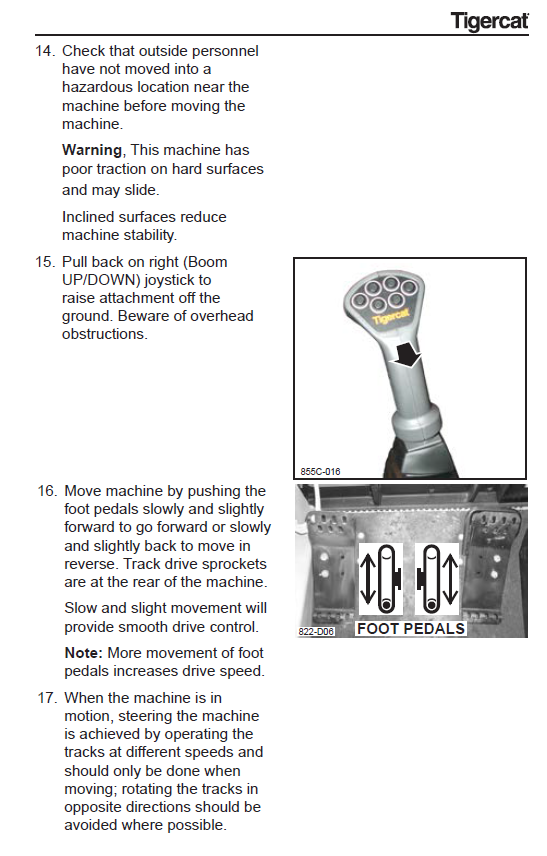 Tigercat

14. Check that outside personnel have not moved into a hazardous location near the machine before moving the machine.

Warning, This machine has poor traction on hard surfaces and may slide.

Inclined surfaces reduce machine stability.

15. Pull back on right (Boom UP/DOWN) joystick to raise attachment off the ground. Beware of overhead obstructions.

Tigercat

855C-016

16. Move machine by pushing the foot pedals slowly and slightly forward to go forward or slowly and slightly back to move in reverse. Track drive sprockets are at the rear of the machine.

Slow and slight movement will provide smooth drive control.

Note: More movement of foot pedals increases drive speed.

822-D06 FOOT PEDALS

17. When the machine is in motion, steering the machine is achieved by operating the tracks at different speeds and should only be done when moving; rotating the tracks in opposite directions should be avoided where possible.