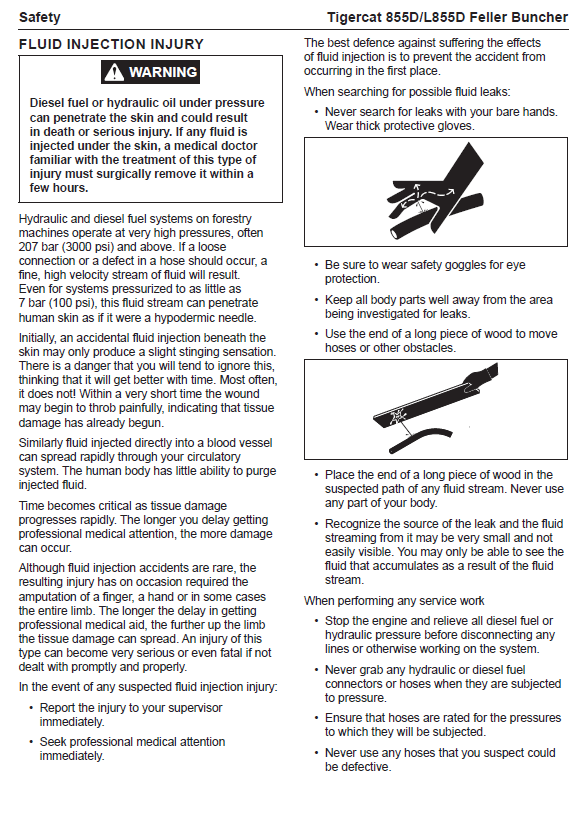 Safety

Tigercat 855D/L855D Feller Buncher

FLUID INJECTION INJURY

WARNING

Diesel fuel or hydraulic oil under pressure can penetrate the skin and could result in death or serious injury. If any fluid is injected under the skin, a medical doctor familiar with the treatment of this type of injury must surgically remove it within a few hours.

Hydraulic and diesel fuel systems on forestry machines operate at very high pressures, often 207 bar (3000 psi) and above. If a loose connection or a defect in a hose should occur, a fine, high velocity stream of fluid will result. Even for systems pressurized to as little as 7 bar (100 psi), this fluid stream can penetrate human skin as if it were a hypodermic needle.

Initially, an accidental fluid injection beneath the skin may only produce a slight stinging sensation. There is a danger that you will tend to ignore this, thinking that it will get better with time. Most often, it does not! Within a very short time the wound may begin to throb painfully, indicating that tissue damage has already begun.

Similarly fluid injected directly into a blood vessel can spread rapidly through your circulatory system. The human body has little ability to purge injected fluid.

Time becomes critical as tissue damage progresses rapidly. The longer you delay getting professional medical attention, the more damage can occur.

Although fluid injection accidents are rare, the resulting injury has on occasion required the amputation of a finger, a hand or in some cases the entire limb. The longer the delay in getting professional medical aid, the further up the limb the tissue damage can spread. An injury of this type can become very serious or even fatal if not dealt with promptly and properly.

In the event of any suspected fluid injection injury:

• Report the injury to your supervisor immediately.

• Seek professional medical attention immediately.

The best defence against suffering the effects of fluid injection is to prevent the accident from occurring in the first place.

When searching for possible fluid leaks:

• Never search for leaks with your bare hands. Wear thick protective gloves.

• Be sure to wear safety goggles for eye protection.

• Keep all body parts well away from the area being investigated for leaks.

• Use the end of a long piece of wood to move hoses or other obstacles.

• Place the end of a long piece of wood in the suspected path of any fluid stream. Never use any part of your body.

• Recognize the source of the leak and the fluid streaming from it may be very small and not easily visible. You may only be able to see the fluid that accumulates as a result of the fluid stream.

When performing any service work

• Stop the engine and relieve all diesel fuel or hydraulic pressure before disconnecting any lines or otherwise working on the system.

• Never grab any hydraulic or diesel fuel connectors or hoses when they are subjected to pressure.

• Ensure that hoses are rated for the pressures to which they will be subjected.

• Never use any hoses that you suspect could be defective.