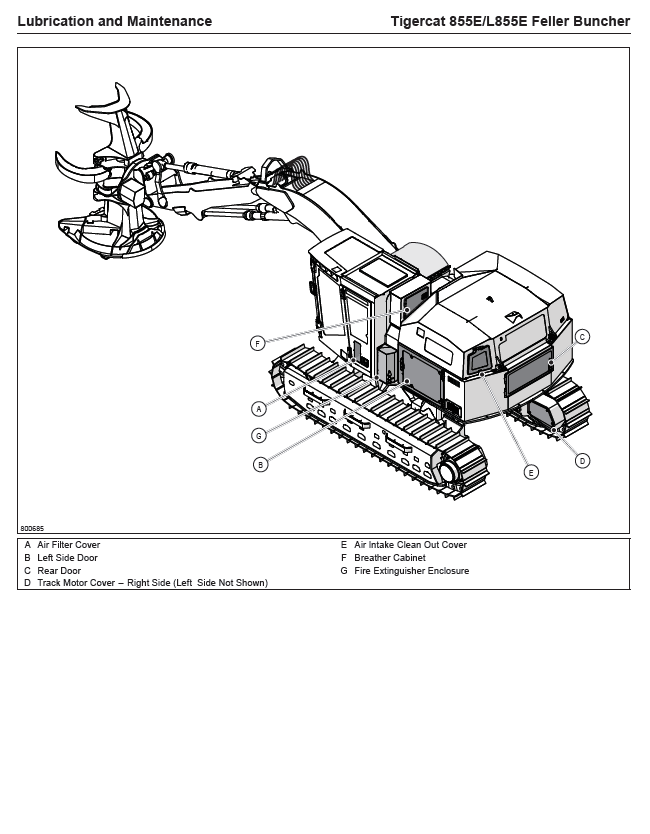 Lubrication and Maintenance

Tigercat 855E/L855E Feller Buncher

F

C

A

G

B

E

D

800685

A Air Filter Cover
B Left Side Door
C Rear Door
D Track Motor Cover – Right Side (Left Side Not Shown)

E Air Intake Clean Out Cover
F Breather Cabinet
G Fire Extinguisher Enclosure