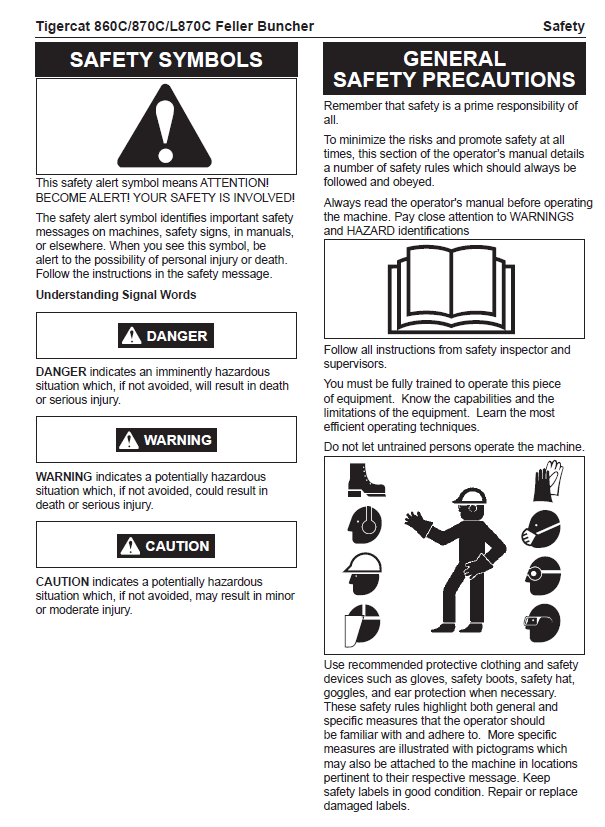 Tigercat 860C/870C/L870C Feller Buncher

Safety

SAFETY SYMBOLS

This safety alert symbol means ATTENTION! BECOME ALERT! YOUR SAFETY IS INVOLVED!

The safety alert symbol identifies important safety messages on machines, safety signs, in manuals, or elsewhere. When you see this symbol, be alert to the possibility of personal injury or death. Follow the instructions in the safety message.

Understanding Signal Words

DANGER

DANGER indicates an imminently hazardous situation which, if not avoided, will result in death or serious injury.

WARNING

WARNING indicates a potentially hazardous situation which, if not avoided, could result in death or serious injury.

CAUTION

CAUTION indicates a potentially hazardous situation which, if not avoided, may result in minor or moderate injury.

GENERAL SAFETY PRECAUTIONS

Remember that safety is a prime responsibility of all.

To minimize the risks and promote safety at all times, this section of the operator's manual details a number of safety rules which should always be followed and obeyed.

Always read the operator's manual before operating the machine. Pay close attention to WARNINGS and HAZARD identifications

Follow all instructions from safety inspector and supervisors.

You must be fully trained to operate this piece of equipment. Know the capabilities and the limitations of the equipment. Learn the most efficient operating techniques.

Do not let untrained persons operate the machine.

Use recommended protective clothing and safety devices such as gloves, safety boots, safety hat, goggles, and ear protection when necessary. These safety rules highlight both general and specific measures that the operator should be familiar with and adhere to. More specific measures are illustrated with pictograms which may also be attached to the machine in locations pertinent to their respective message. Keep safety labels in good condition. Repair or replace damaged labels.