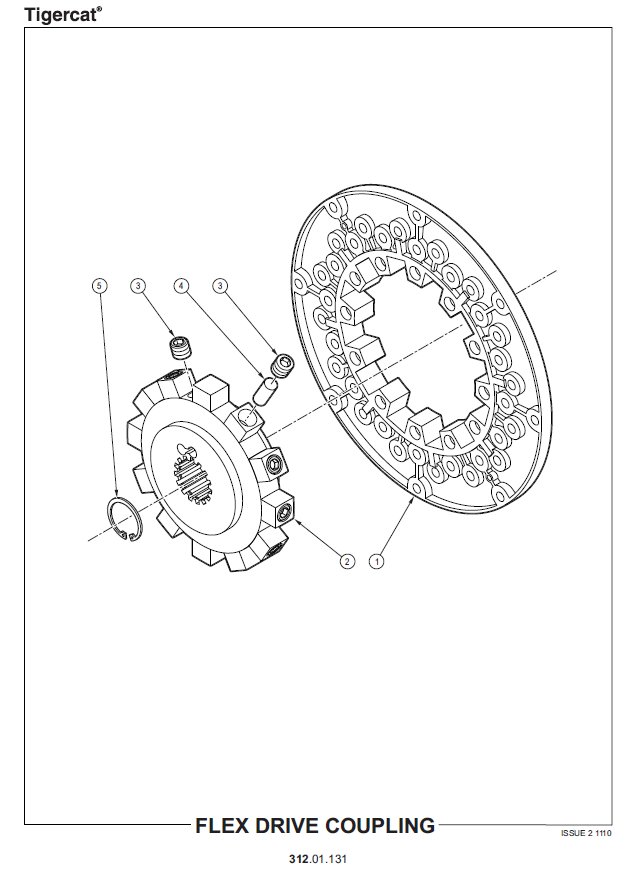 Tigercat®

5
3
4
3
2
1

FLEX DRIVE COUPLING
ISSUE 2 1110

312.01.131