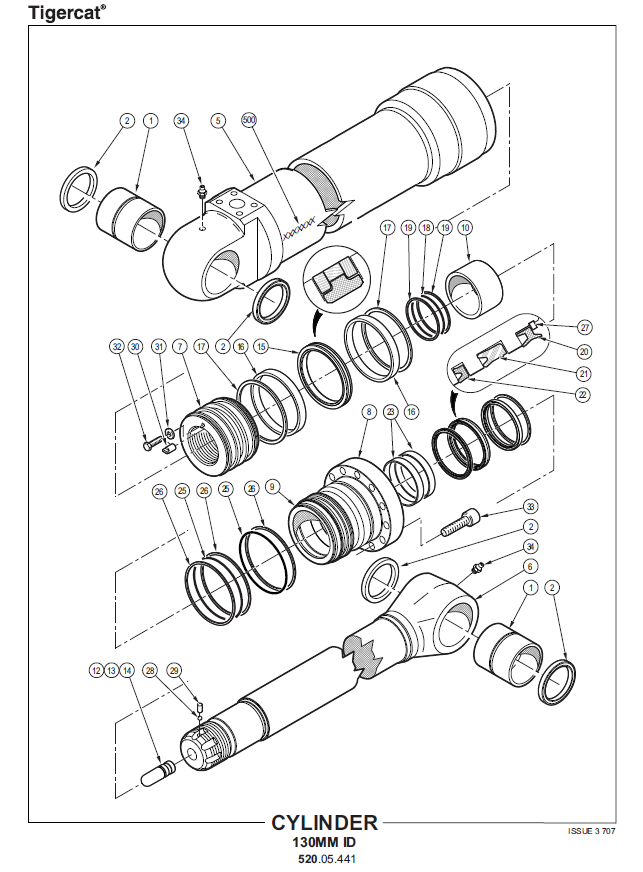 Tigercat®

2 1 34 5 500

17 19 18 19 10

27

20

21

22

32 30 31 7 17 2 16 15 16

8 23

26 25 26 25 26 9

33

2

34

6

1 2

12 13 14 28 29

CYLINDER
130MM ID
520.05.441

ISSUE 3 707