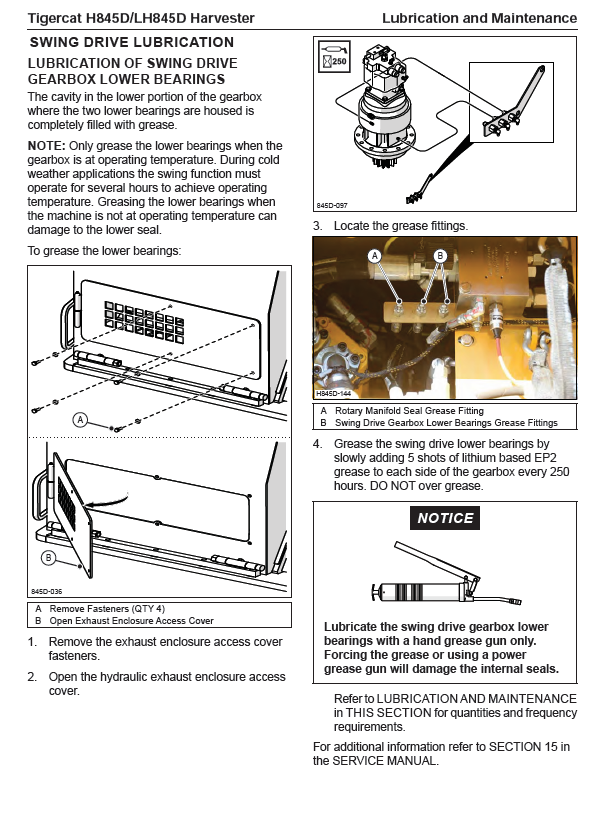 Tigercat H845D/LH845D Harvester

Lubrication and Maintenance

SWING DRIVE LUBRICATION

LUBRICATION OF SWING DRIVE GEARBOX LOWER BEARINGS

The cavity in the lower portion of the gearbox where the two lower bearings are housed is completely filled with grease.

NOTE: Only grease the lower bearings when the gearbox is at operating temperature. During cold weather applications the swing function must operate for several hours to achieve operating temperature. Greasing the lower bearings when the machine is not at operating temperature can damage to the lower seal.

To grease the lower bearings:

A

B

845D-036

A Remove Fasteners (QTY 4)
B Open Exhaust Enclosure Access Cover

1. Remove the exhaust enclosure access cover fasteners.

2. Open the hydraulic exhaust enclosure access cover.

250

845D-097

3. Locate the grease fittings.

A

B

H845D-144

A Rotary Manifold Seal Grease Fitting
B Swing Drive Gearbox Lower Bearings Grease Fittings

4. Grease the swing drive lower bearings by slowly adding 5 shots of lithium based EP2 grease to each side of the gearbox every 250 hours. DO NOT over grease.

NOTICE

Lubricate the swing drive gearbox lower bearings with a hand grease gun only. Forcing the grease or using a power grease gun will damage the internal seals.

Refer to LUBRICATION AND MAINTENANCE in THIS SECTION for quantities and frequency requirements.

For additional information refer to SECTION 15 in the SERVICE MANUAL.