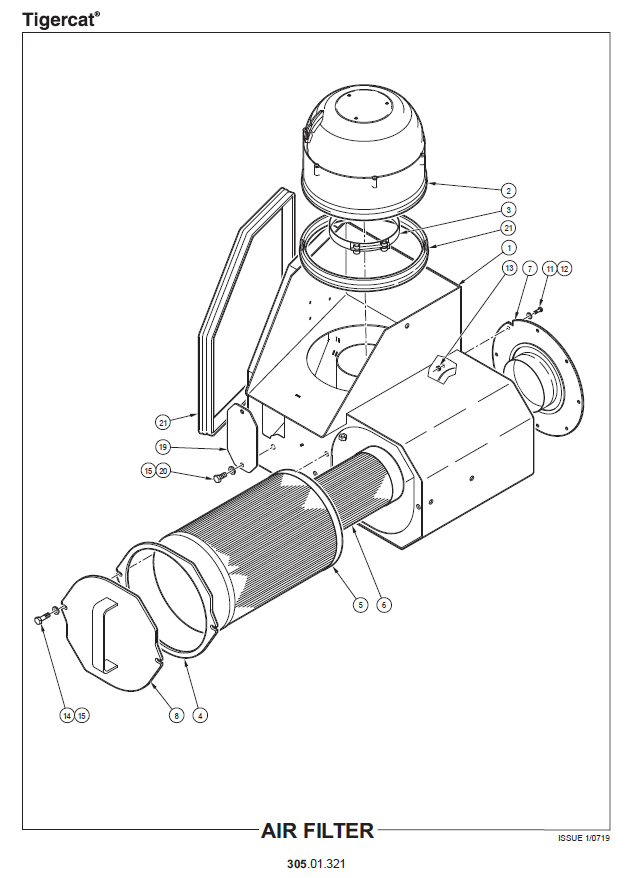 Tigercat®

2

3

21

1

13

7

11 12

21

19

15 20

5

6

14 15

8

4

AIR FILTER

ISSUE 1/0719

305.01.321