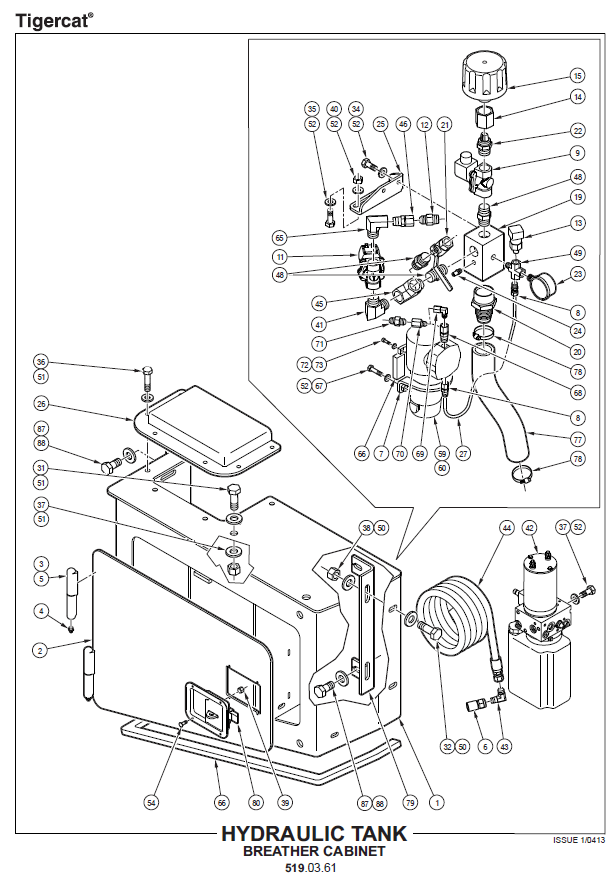 Tigercat®

15
14
22
9
48
19
13
49
23
8
24
20
78
68
8
77
78
35
52
40
52
34
52
25
46
12
21
65
11
48
45
41
71
72
73
52
67
66
7
70
69
59
60
27
36
51
26
87
88
31
51
37
51
3
5
4
2
38
50
44
42
37
52
32
50
6
43
54
66
80
39
87
88
79
1

HYDRAULIC TANK
BREATHER CABINET
519.03.61
ISSUE 1/0413