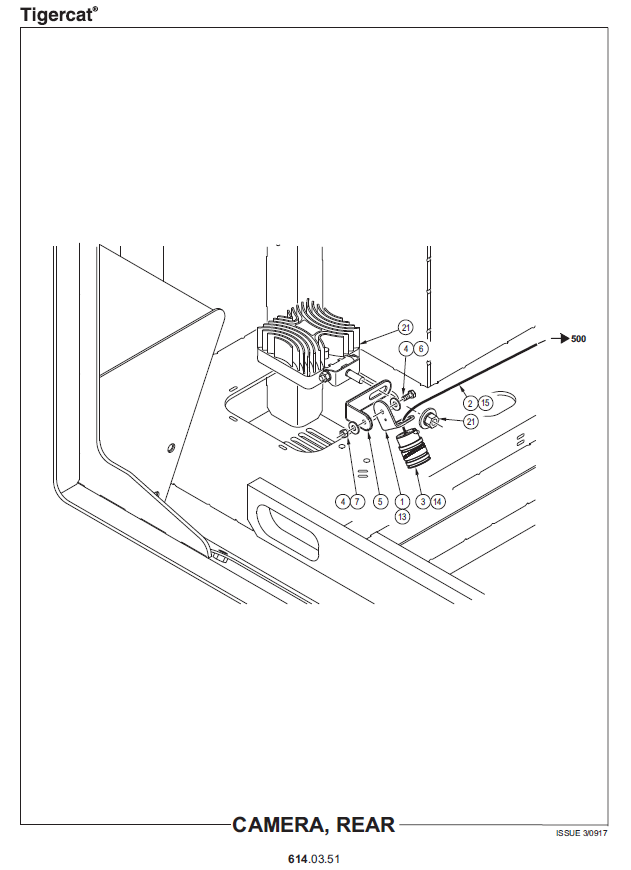 Tigercat®

21
4 6
500
2 15
21
4 7
5
1
13
3 14

CAMERA, REAR

ISSUE 3/0917

614.03.51