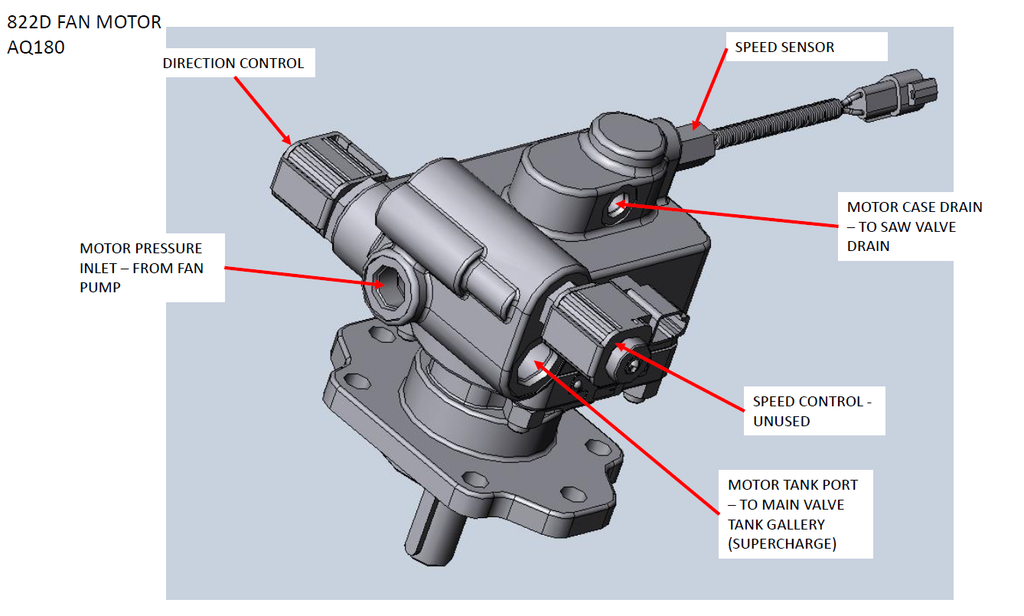 822D FAN MOTOR
AQ180

DIRECTION CONTROL

SPEED SENSOR

MOTOR CASE DRAIN – TO SAW VALVE DRAIN

MOTOR PRESSURE INLET – FROM FAN PUMP

SPEED CONTROL - UNUSED

MOTOR TANK PORT – TO MAIN VALVE TANK GALLERY (SUPERCHARGE)