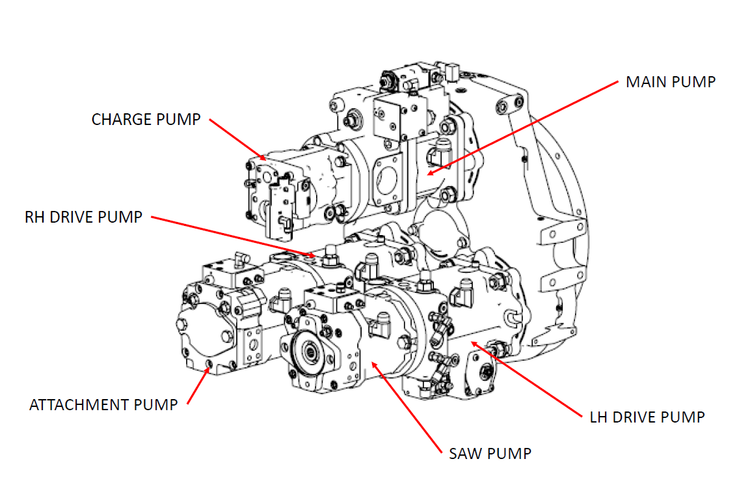 MAIN PUMP

CHARGE PUMP

RH DRIVE PUMP

ATTACHMENT PUMP

LH DRIVE PUMP

SAW PUMP