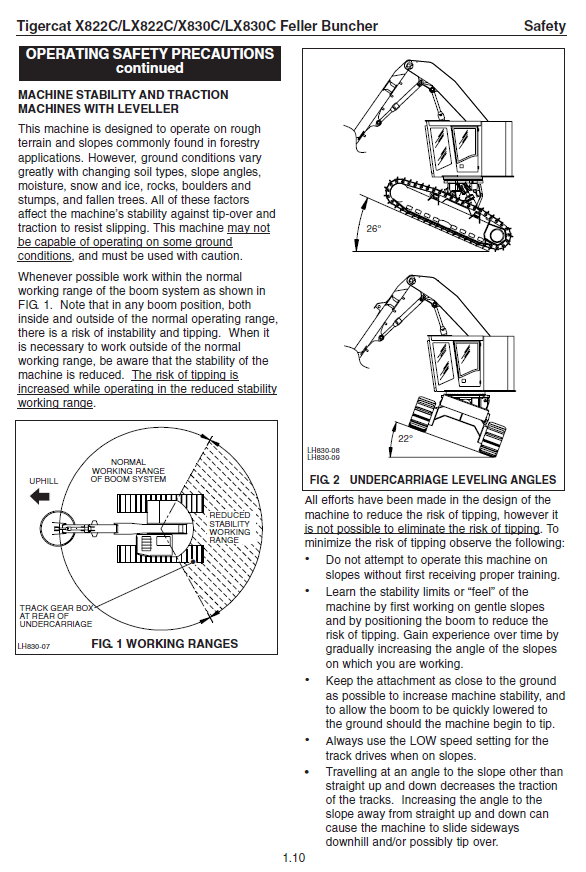 Tigercat X822C/LX822C/X830C/LX830C Feller Buncher Safety

OPERATING SAFETY PRECAUTIONS
continued

MACHINE STABILITY AND TRACTION MACHINES WITH LEVELLER

This machine is designed to operate on rough terrain and slopes commonly found in forestry applications. However, ground conditions vary greatly with changing soil types, slope angles, moisture, snow and ice, rocks, boulders and stumps, and fallen trees. All of these factors affect the machine's stability against tip-over and traction to resist slipping. This machine may not be capable of operating on some ground conditions, and must be used with caution.

Whenever possible work within the normal working range of the boom system as shown in FIG. 1. Note that in any boom position, both inside and outside of the normal operating range, there is a risk of instability and tipping. When it is necessary to work outside of the normal working range, be aware that the stability of the machine is reduced. The risk of tipping is increased while operating in the reduced stability working range.

UPHILL
NORMAL WORKING RANGE OF BOOM SYSTEM
REDUCED STABILITY WORKING RANGE
TRACK GEAR BOX AT REAR OF UNDERCARRIAGE
LH830-07
FIG. 1 WORKING RANGES

26°
22°
LH830-08
LH830-09
FIG. 2 UNDERCARRIAGE LEVELING ANGLES

All efforts have been made in the design of the machine to reduce the risk of tipping, however it is not possible to eliminate the risk of tipping. To minimize the risk of tipping observe the following:

• Do not attempt to operate this machine on slopes without first receiving proper training.
• Learn the stability limits or "feel" of the machine by first working on gentle slopes and by positioning the boom to reduce the risk of tipping. Gain experience over time by gradually increasing the angle of the slopes on which you are working.
• Keep the attachment as close to the ground as possible to increase machine stability, and to allow the boom to be quickly lowered to the ground should the machine begin to tip.
• Always use the LOW speed setting for the track drives when on slopes.
• Travelling at an angle to the slope other than straight up and down decreases the traction of the tracks. Increasing the angle to the slope away from straight up and down can cause the machine to slide sideways downhill and/or possibly tip over.

1.10