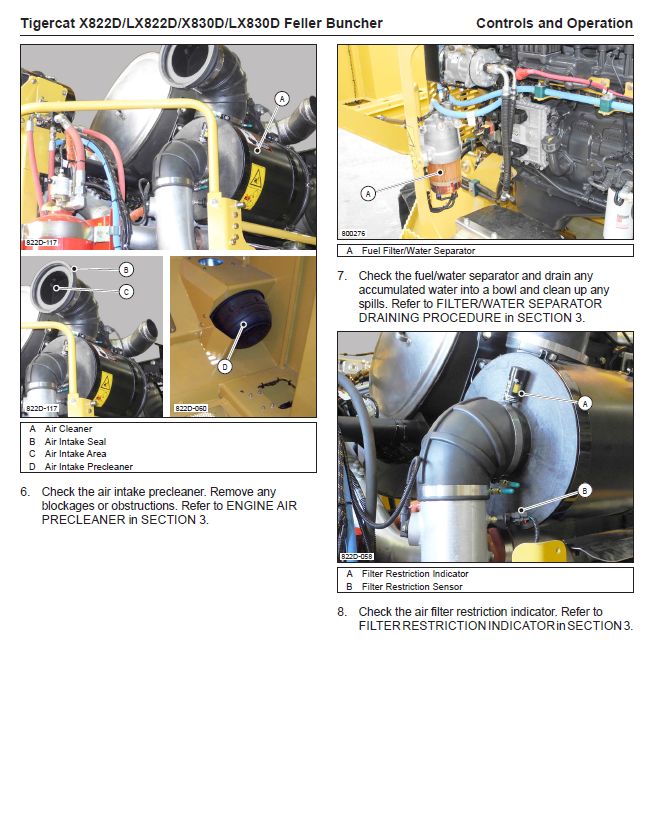 Tigercat X822D/LX822D/X830D/LX830D Feller Buncher Controls and Operation

A

822D-117

B

C

822D-117

D

822D-060

A Air Cleaner
B Air Intake Seal
C Air Intake Area
D Air Intake Precleaner

6. Check the air intake precleaner. Remove any blockages or obstructions. Refer to ENGINE AIR PRECLEANER in SECTION 3.

A

800276

A Fuel Filter/Water Separator

7. Check the fuel/water separator and drain any accumulated water into a bowl and clean up any spills. Refer to FILTER/WATER SEPARATOR DRAINING PROCEDURE in SECTION 3.

A

B

822D-058

A Filter Restriction Indicator
B Filter Restriction Sensor

8. Check the air filter restriction indicator. Refer to FILTER RESTRICTION INDICATOR in SECTION 3.