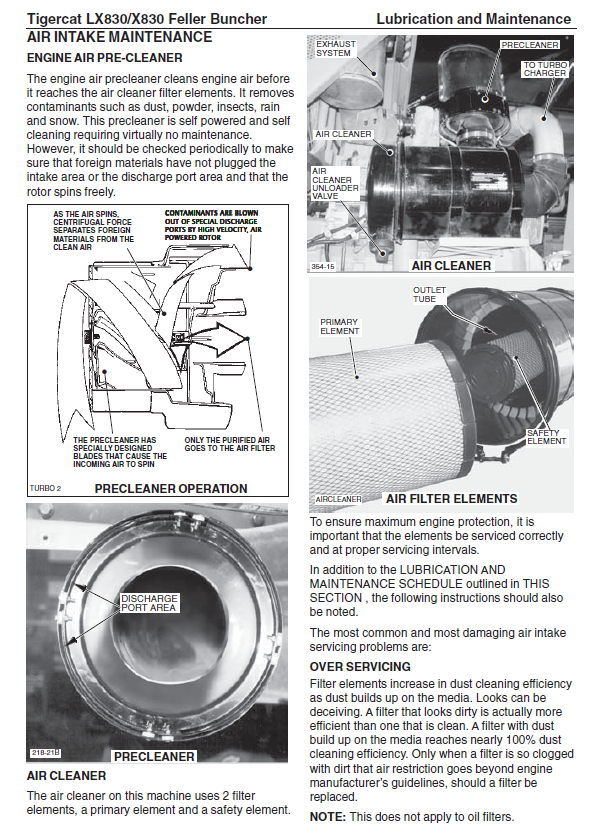 Tigercat LX830/X830 Feller Buncher

Lubrication and Maintenance

AIR INTAKE MAINTENANCE

ENGINE AIR PRE-CLEANER

The engine air precleaner cleans engine air before it reaches the air cleaner filter elements. It removes contaminants such as dust, powder, insects, rain and snow. This precleaner is self powered and self cleaning requiring virtually no maintenance. However, it should be checked periodically to make sure that foreign materials have not plugged the intake area or the discharge port area and that the rotor spins freely.

AS THE AIR SPINS, CENTRIFUGAL FORCE SEPARATES FOREIGN MATERIALS FROM THE CLEAN AIR

CONTAMINANTS ARE BLOWN OUT OF SPECIAL DISCHARGE PORTS BY HIGH VELOCITY, AIR POWERED ROTOR

THE PRECLEANER HAS SPECIALLY DESIGNED BLADES THAT CAUSE THE INCOMING AIR TO SPIN

ONLY THE PURIFIED AIR GOES TO THE AIR FILTER

TURBO 2

PRECLEANER OPERATION

DISCHARGE PORT AREA

218-21B

PRECLEANER

AIR CLEANER

The air cleaner on this machine uses 2 filter elements, a primary element and a safety element.

EXHAUST SYSTEM

PRECLEANER

TO TURBO CHARGER

AIR CLEANER

AIR CLEANER UNLOADER VALVE

354-15

AIR CLEANER

OUTLET TUBE

PRIMARY ELEMENT

SAFETY ELEMENT

AIRCLEANER

AIR FILTER ELEMENTS

To ensure maximum engine protection, it is important that the elements be serviced correctly and at proper servicing intervals.

In addition to the LUBRICATION AND MAINTENANCE SCHEDULE outlined in THIS SECTION , the following instructions should also be noted.

The most common and most damaging air intake servicing problems are:

OVER SERVICING

Filter elements increase in dust cleaning efficiency as dust builds up on the media. Looks can be deceiving. A filter that looks dirty is actually more efficient than one that is clean. A filter with dust build up on the media reaches nearly 100% dust cleaning efficiency. Only when a filter is so clogged with dirt that air restriction goes beyond engine manufacturer's guidelines, should a filter be replaced.

NOTE: This does not apply to oil filters.