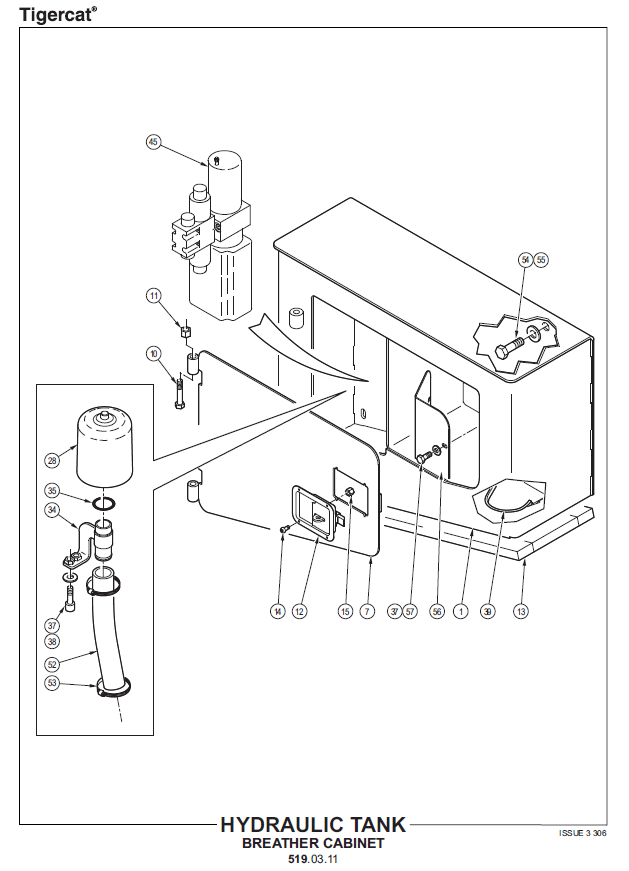 Tigercat®

45

54 55

11

10

28

35

34

37

38

52

53

14 12 15 7 37 57 56 1 39 13

HYDRAULIC TANK
BREATHER CABINET
519.03.11

ISSUE 3 306