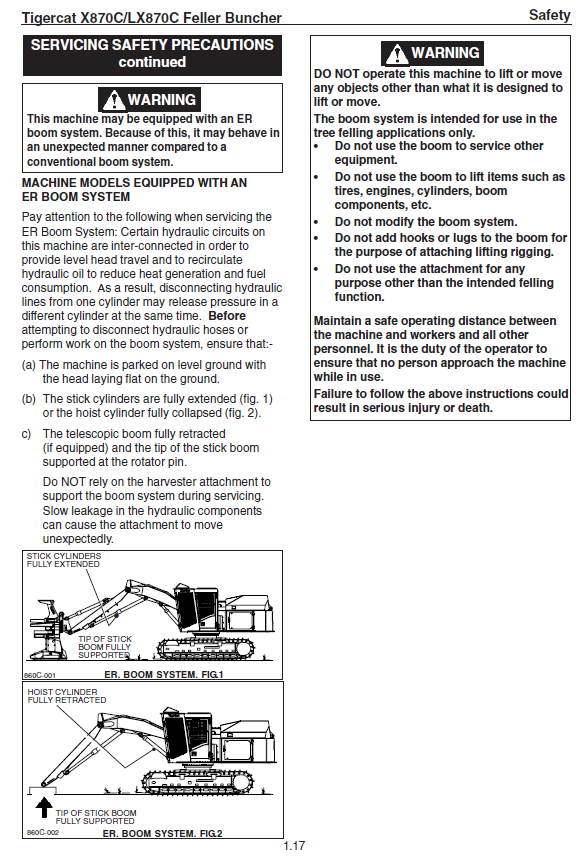 Tigercat X870C/LX870C Feller Buncher

Safety

SERVICING SAFETY PRECAUTIONS continued

WARNING

This machine may be equipped with an ER boom system. Because of this, it may behave in an unexpected manner compared to a conventional boom system.

MACHINE MODELS EQUIPPED WITH AN ER BOOM SYSTEM

Pay attention to the following when servicing the ER Boom System: Certain hydraulic circuits on this machine are inter-connected in order to provide level head travel and to recirculate hydraulic oil to reduce heat generation and fuel consumption. As a result, disconnecting hydraulic lines from one cylinder may release pressure in a different cylinder at the same time. Before attempting to disconnect hydraulic hoses or perform work on the boom system, ensure that:-

(a) The machine is parked on level ground with the head laying flat on the ground.

(b) The stick cylinders are fully extended (fig. 1) or the hoist cylinder fully collapsed (fig. 2).

c) The telescopic boom fully retracted (if equipped) and the tip of the stick boom supported at the rotator pin.

Do NOT rely on the harvester attachment to support the boom system during servicing. Slow leakage in the hydraulic components can cause the attachment to move unexpectedly.

STICK CYLINDERS FULLY EXTENDED

TIP OF STICK BOOM FULLY SUPPORTED

860C-001

ER. BOOM SYSTEM. FIG.1

HOIST CYLINDER FULLY RETRACTED

TIP OF STICK BOOM FULLY SUPPORTED

860C-002

ER. BOOM SYSTEM. FIG.2

WARNING

DO NOT operate this machine to lift or move any objects other than what it is designed to lift or move.

The boom system is intended for use in the tree felling applications only.

• Do not use the boom to service other equipment.
• Do not use the boom to lift items such as tires, engines, cylinders, boom components, etc.
• Do not modify the boom system.
• Do not add hooks or lugs to the boom for the purpose of attaching lifting rigging.
• Do not use the attachment for any purpose other than the intended felling function.

Maintain a safe operating distance between the machine and workers and all other personnel. It is the duty of the operator to ensure that no person approach the machine while in use.

Failure to follow the above instructions could result in serious injury or death.

1.17