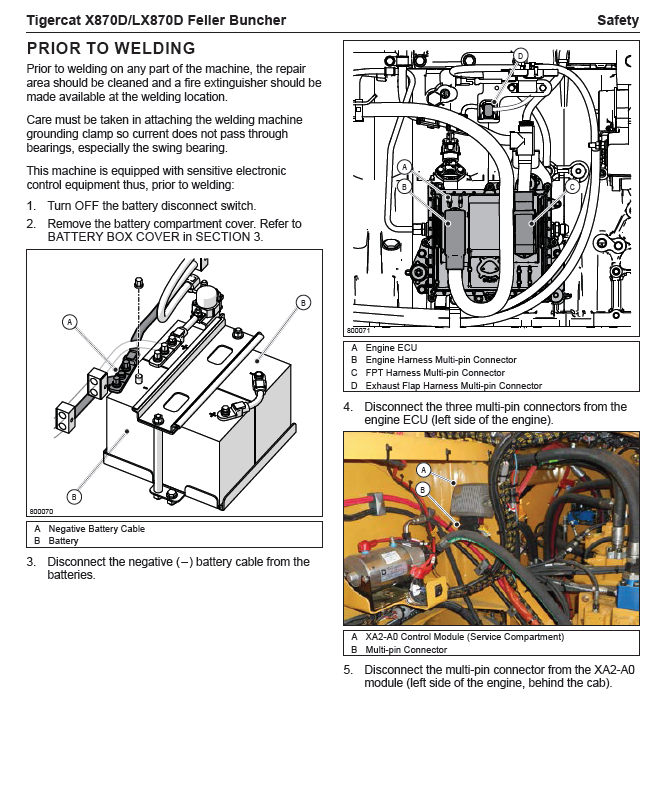 Tigercat X870D/LX870D Feller Buncher

Safety

PRIOR TO WELDING

Prior to welding on any part of the machine, the repair area should be cleaned and a fire extinguisher should be made available at the welding location.

Care must be taken in attaching the welding machine grounding clamp so current does not pass through bearings, especially the swing bearing.

This machine is equipped with sensitive electronic control equipment thus, prior to welding:

1. Turn OFF the battery disconnect switch.

2. Remove the battery compartment cover. Refer to BATTERY BOX COVER in SECTION 3.

A

B

B

800070

A Negative Battery Cable
B Battery

3. Disconnect the negative (–) battery cable from the batteries.

D

A

B

C

800071

A Engine ECU
B Engine Harness Multi-pin Connector
C FPT Harness Multi-pin Connector
D Exhaust Flap Harness Multi-pin Connector

4. Disconnect the three multi-pin connectors from the engine ECU (left side of the engine).

A

B

A XA2-A0 Control Module (Service Compartment)
B Multi-pin Connector

5. Disconnect the multi-pin connector from the XA2-A0 module (left side of the engine, behind the cab).