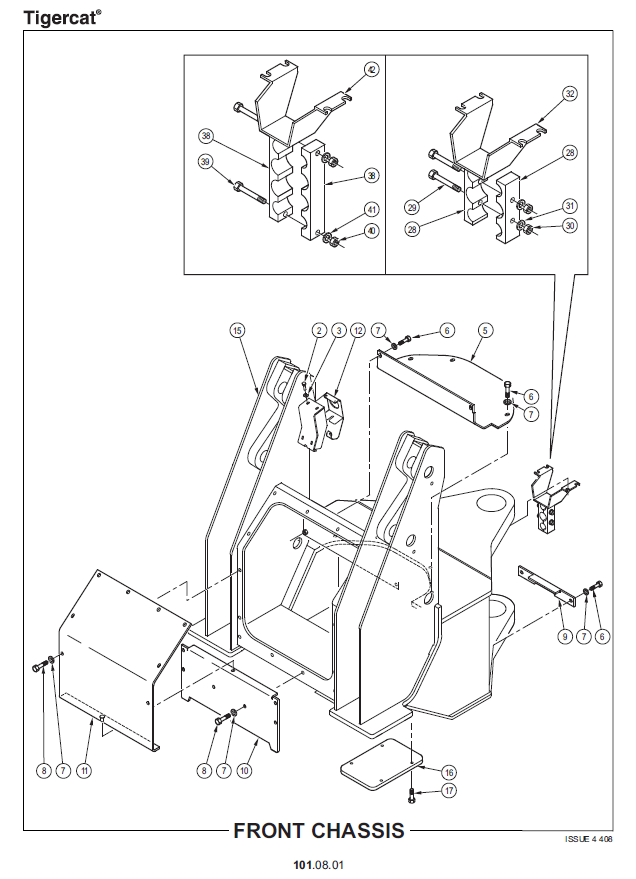 Tigercat®

42
38
39
38
41
40
32
28
29
28
31
30

15
2
3
12
7
6
5
6
7
9
7
6
8
7
11
8
7
10
16
17

FRONT CHASSIS

ISSUE 4 408

101.08.01