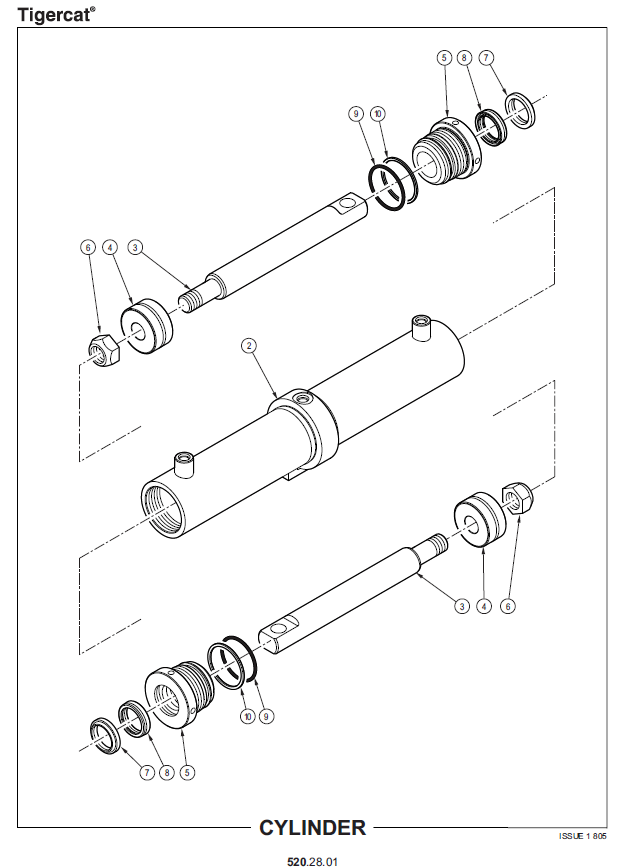 Tigercat®

5 8 7

9 10

6 4 3

2

3 4 6

10 9

7 8 5

CYLINDER

ISSUE 1 805

520.28.01