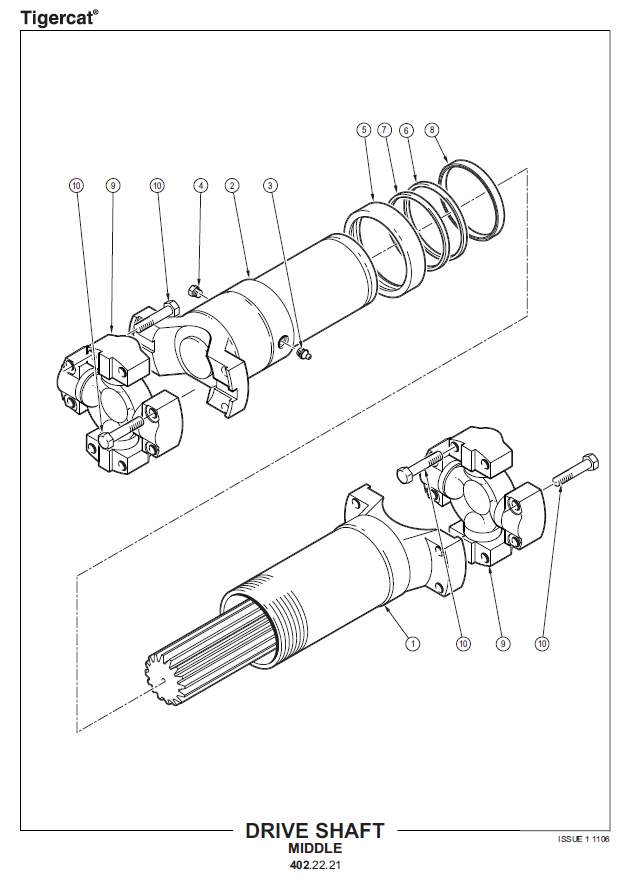 Tigercat®

5 7 6 8

10 9 10 4 2 3

1 10 9 10

DRIVE SHAFT
MIDDLE
402.22.21

ISSUE 1 1106