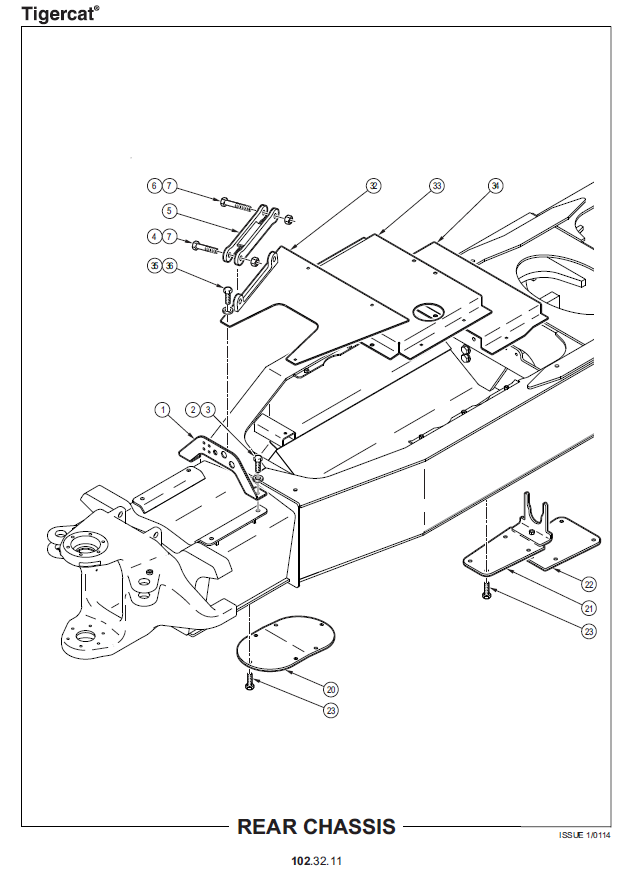 Tigercat®

6 7
5
4 7
35 36
32
33
34
1
2 3
22
21
23
20
23

REAR CHASSIS

ISSUE 1/0114

102.32.11