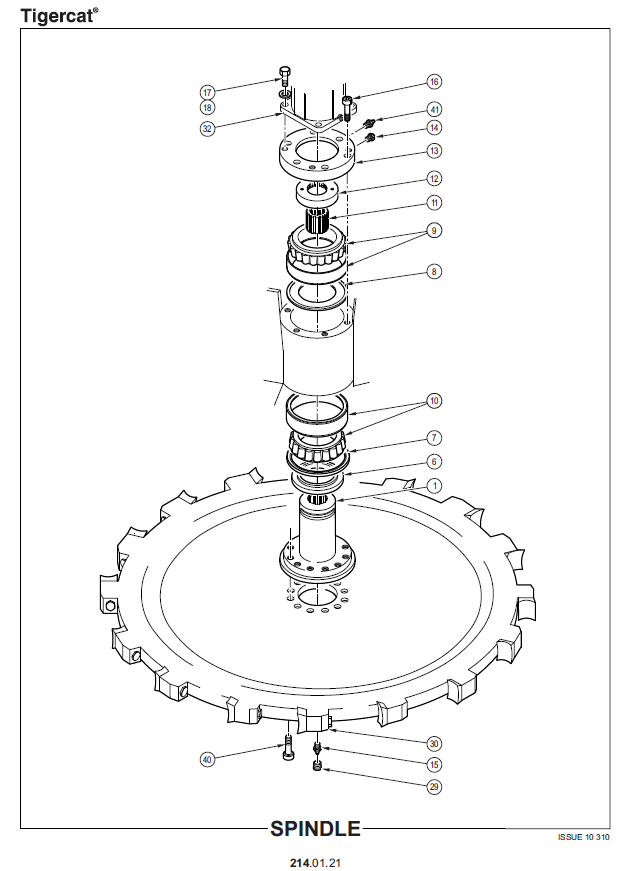 Tigercat®

17
18
32
16
41
14
13
12
11
9
8
10
7
6
1
30
40
15
29

SPINDLE

ISSUE 10 310

214.01.21