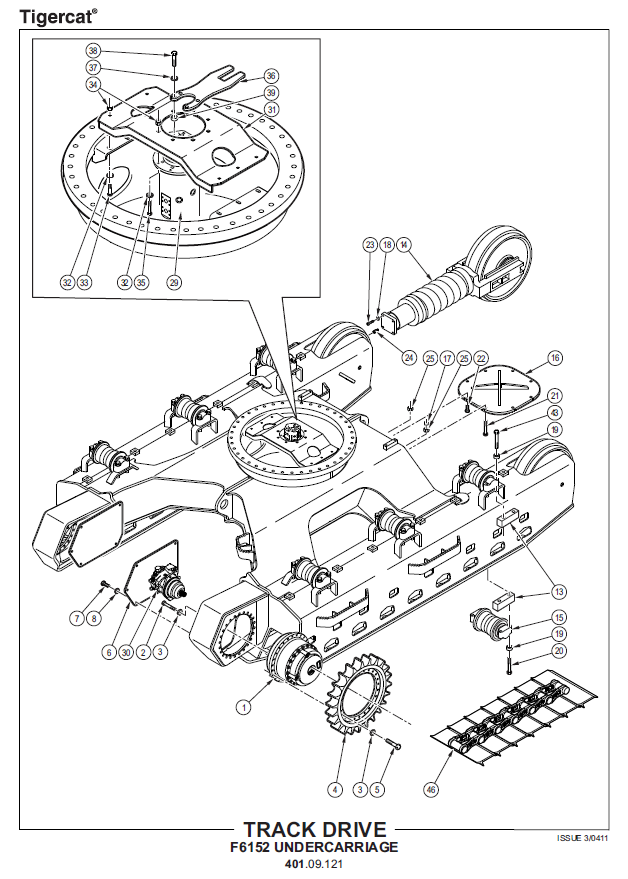 Tigercat®

38
37
34
36
39
31
32
33
32
35
29

23
18
14
24
25
17
25
22
16
21
43
19
13
15
19
20
7
8
6
30
2
3
1
4
3
5
46

TRACK DRIVE
F6152 UNDERCARRIAGE
401.09.121

ISSUE 3/0411