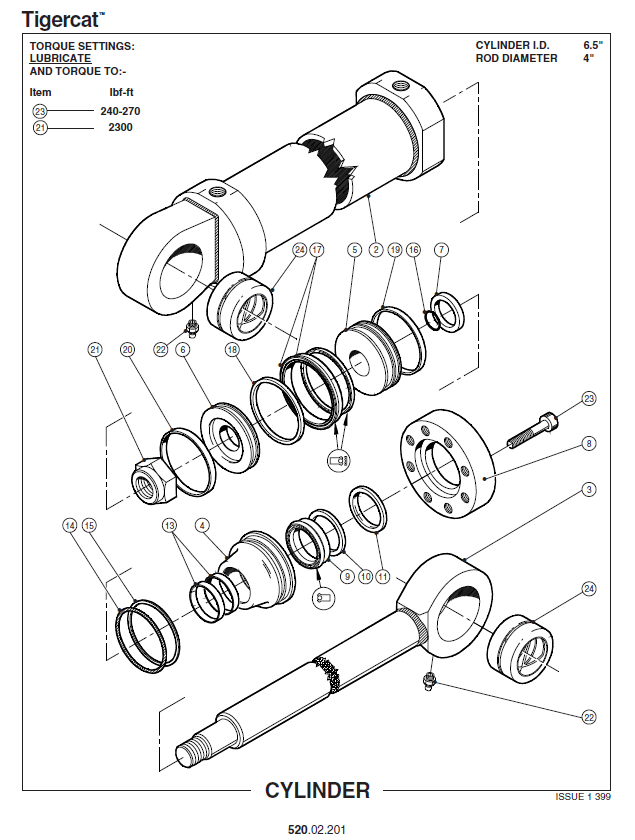 Tigercat™

TORQUE SETTINGS:
LUBRICATE
AND TORQUE TO:-

| Item | lbf-ft |
|---|---|
| 23 | 240-270 |
| 21 | 2300 |

CYLINDER I.D. 6.5"
ROD DIAMETER 4"

24 17 5 2 19 16 7

21 20 22 6 18

23

8

3

14 15 13 4

9 10 11

24

22

CYLINDER

ISSUE 1 399

520.02.201