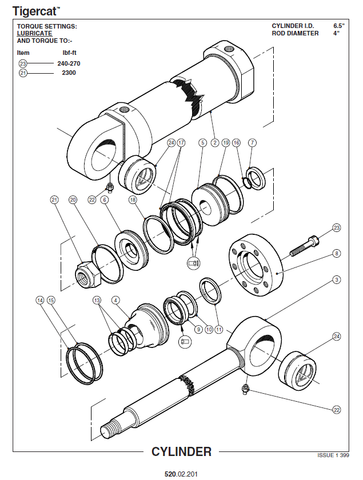 Tigercat™

TORQUE SETTINGS:
LUBRICATE
AND TORQUE TO:-

| Item | lbf-ft |
|---|---|
| 23 | 240-270 |
| 21 | 2300 |

CYLINDER I.D. 6.5"
ROD DIAMETER 4"

24 17 5 2 19 16 7
21 20 22 6 18
23
8
3
14 15 13 4 9 10 11
24
22

CYLINDER

ISSUE 1 399

520.02.201