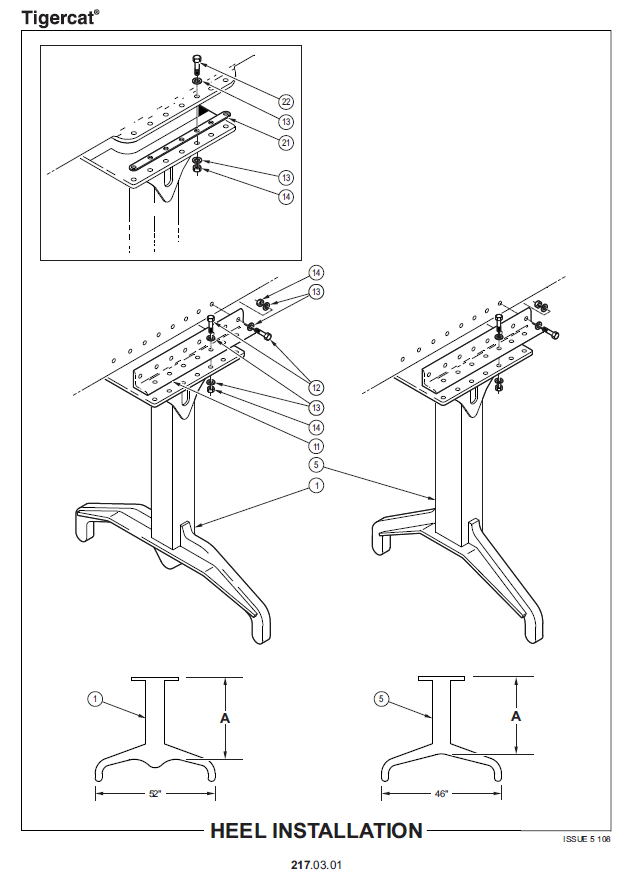 Tigercat®

22
13
21
13
14

14
13
12
13
14
11
5
1

1
A
52"

5
A
46"

HEEL INSTALLATION

ISSUE 5 108

217.03.01