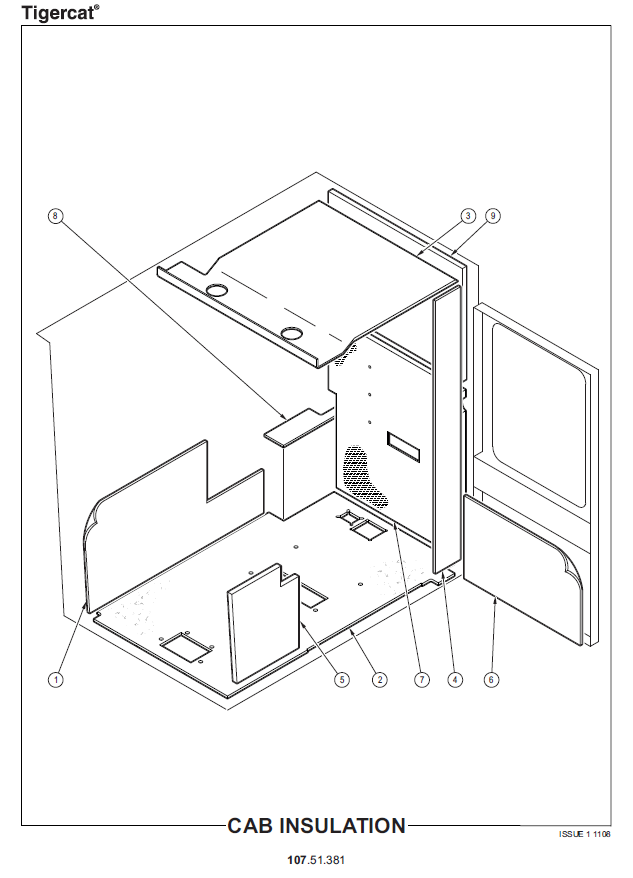 Tigercat®

8
3
9
1
5
2
7
4
6

CAB INSULATION

ISSUE 1 1108

107.51.381