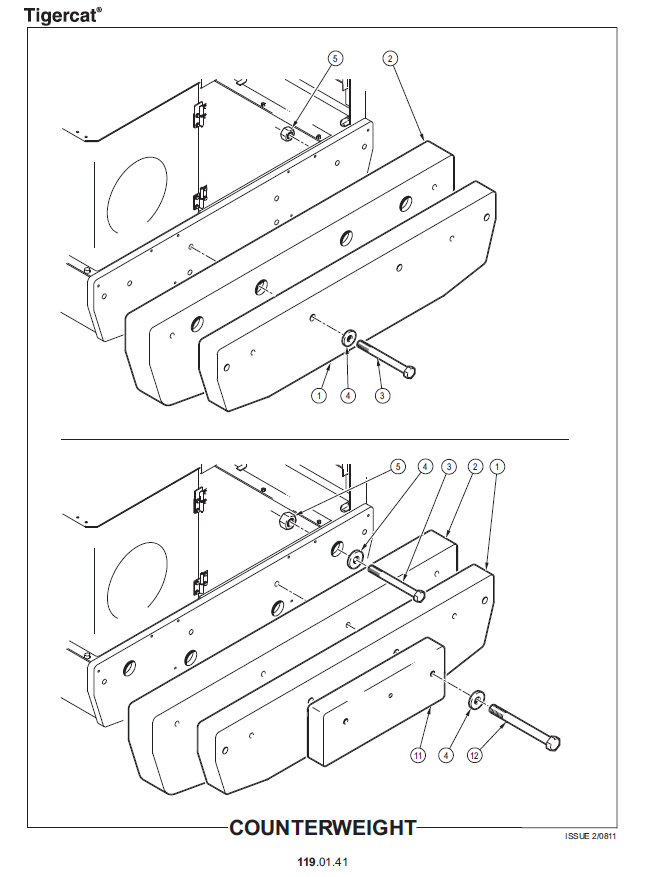 Tigercat®

5
2
1
4
3

5
4
3
2
1
11
4
12

COUNTERWEIGHT

ISSUE 2/0811

119.01.41